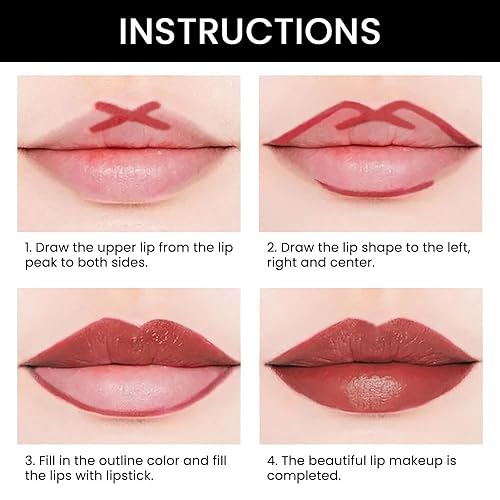 INSTRUCTIONS

1. Draw the upper lip from the lip peak to both sides.

2. Draw the lip shape to the left, right and center.

3. Fill in the outline color and fill the lips with lipstick.

4. The beautiful lip makeup is completed.