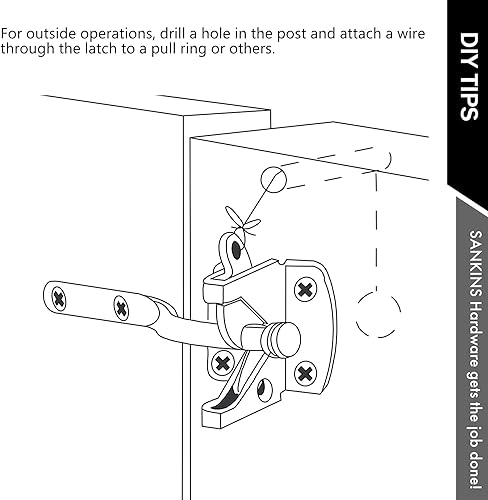 For outside operations, drill a hole in the post and attach a wire through the latch to a pull ring or others.

DIY TIPS

SANKINS Hardware gets the job done!