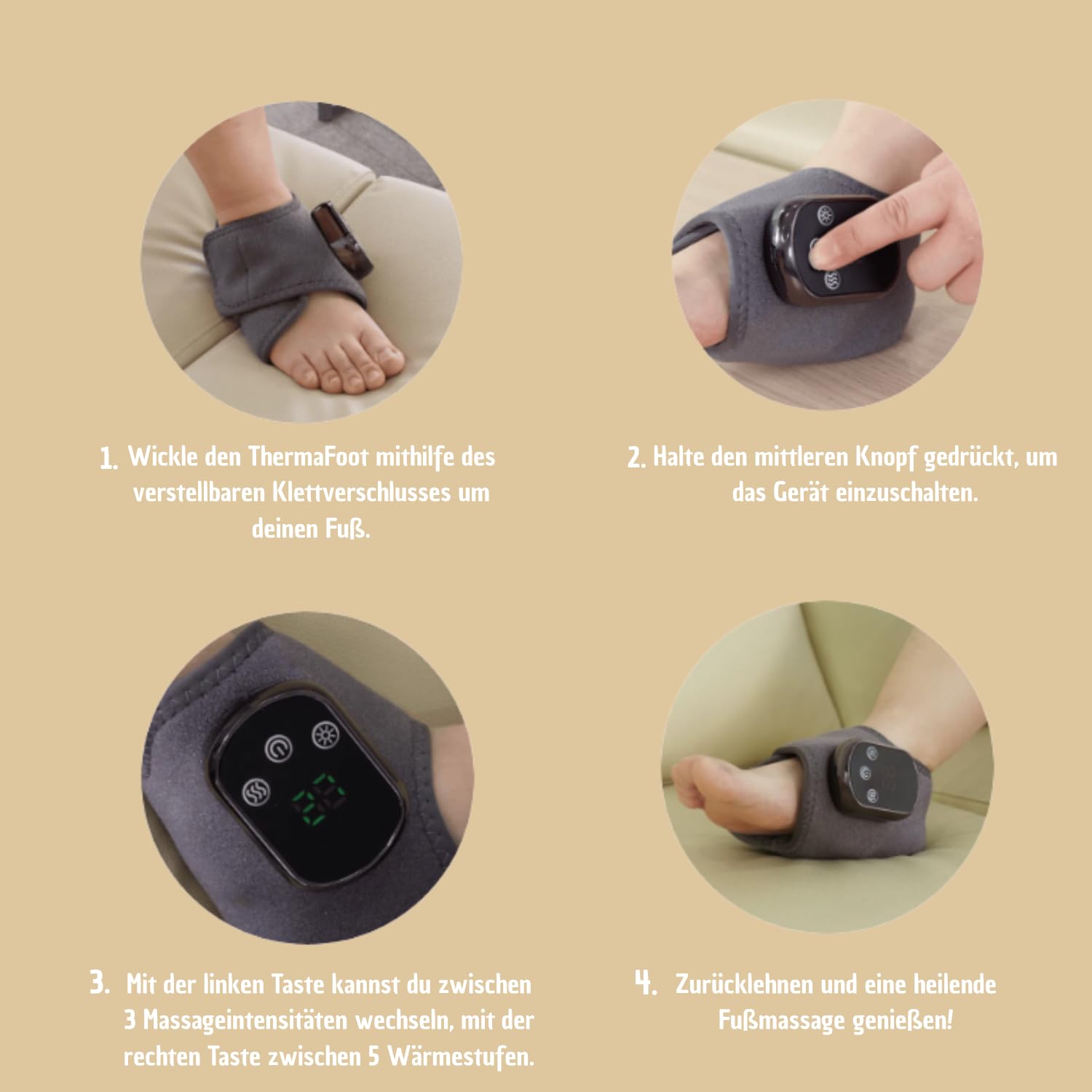 1. Wickle den ThermaFoot mithilfe des verstellbaren Klettverschlusses um deinen Fuß.

2. Halte den mittleren Knopf gedrückt, um das Gerät einzuschalten.

3. Mit der linken Taste kannst du zwischen 3 Massageintensitäten wechseln, mit der rechten Taste zwischen 5 Wärmestufen.

4. Zurücklehnen und eine heilende Fußmassage genießen!