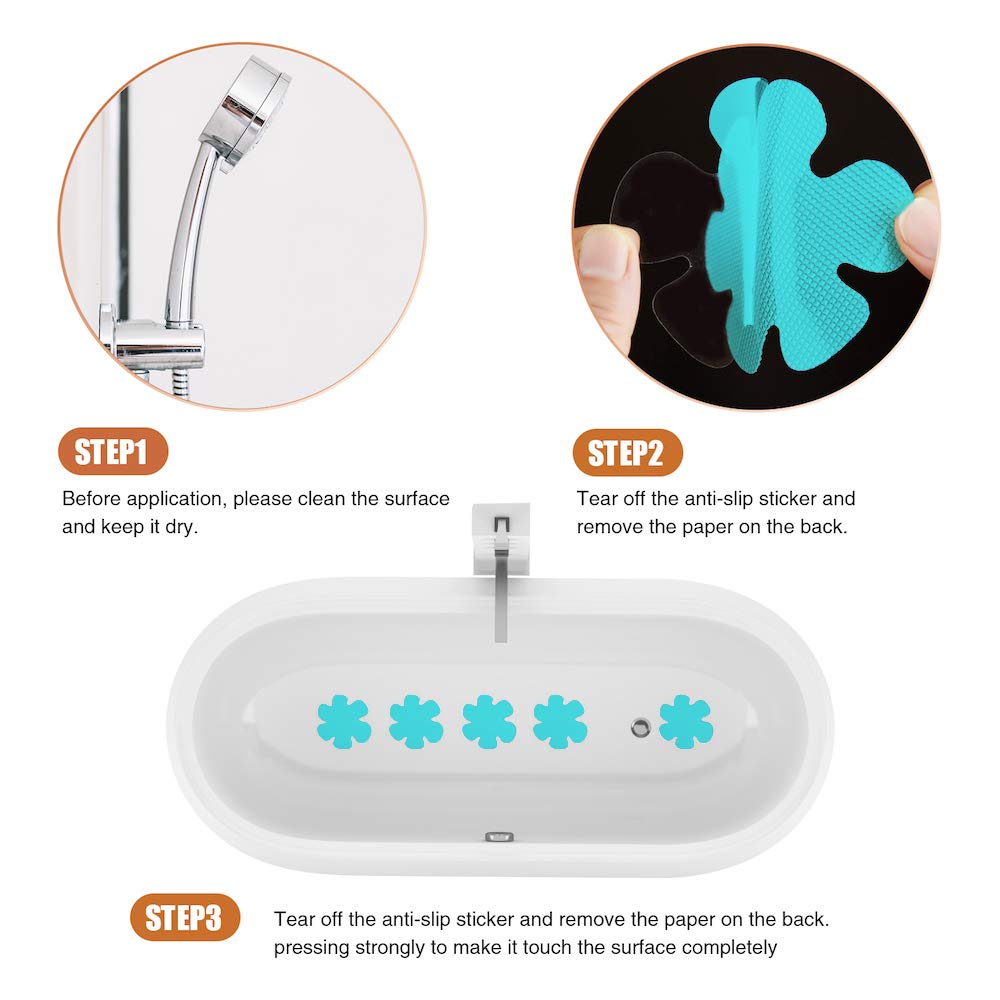 STEP1

Before application, please clean the surface and keep it dry.

STEP2

Tear off the anti-slip sticker and remove the paper on the back.

STEP3

Tear off the anti-slip sticker and remove the paper on the back. pressing strongly to make it touch the surface completely