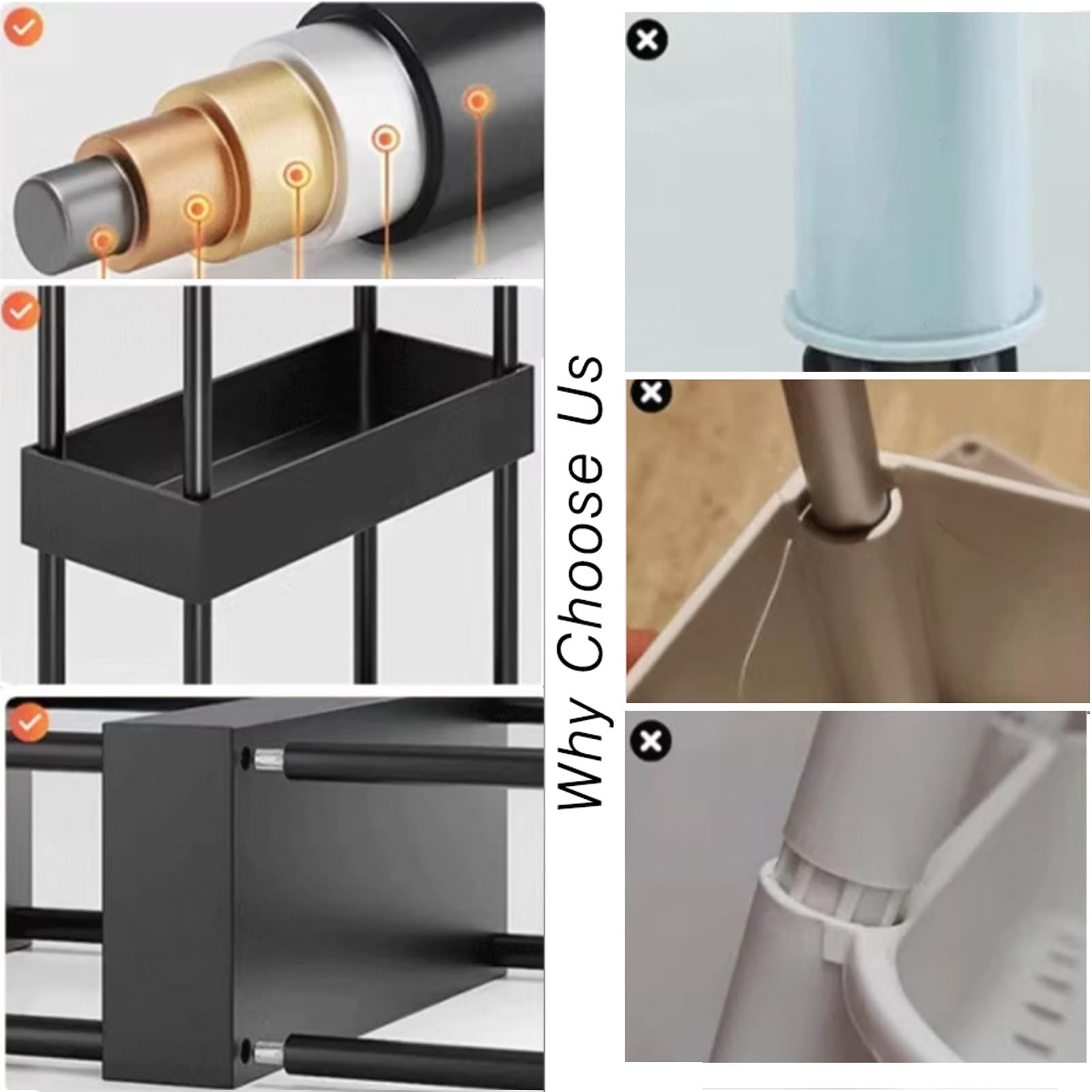 Why Choose Us