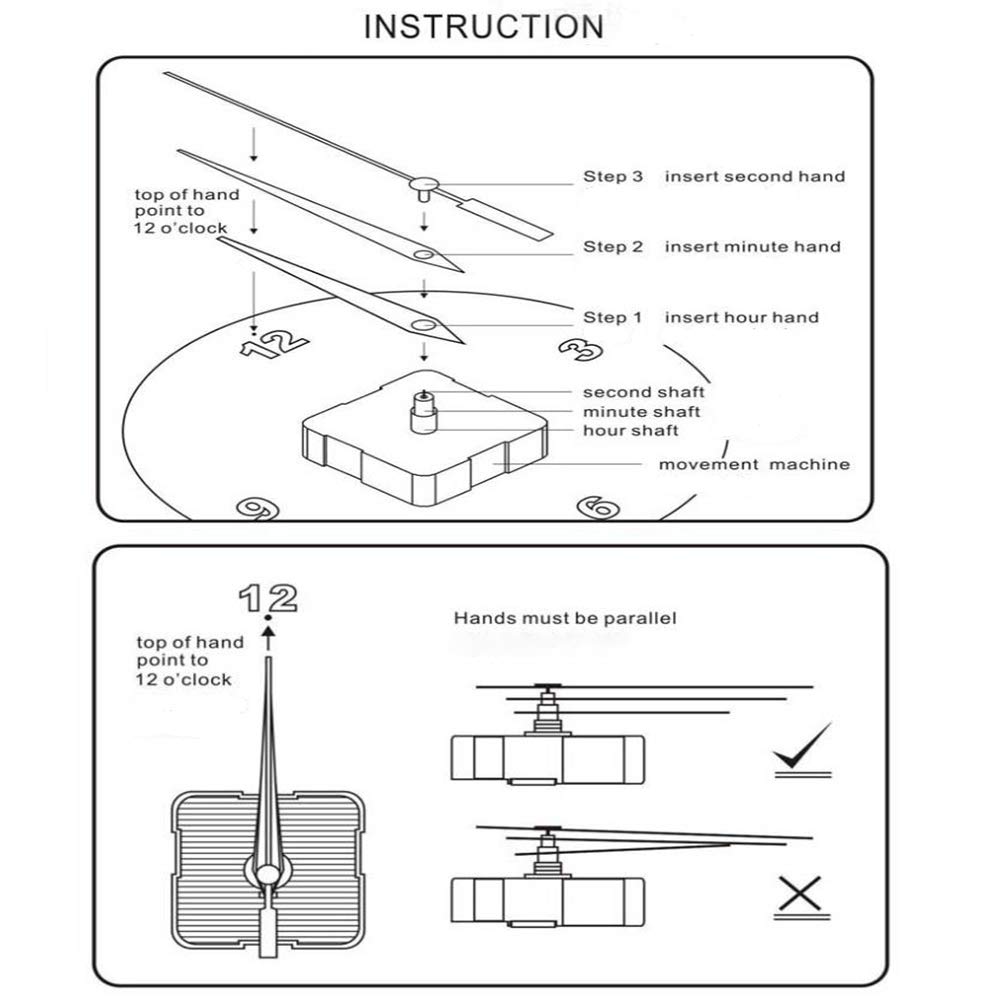 INSTRUCTION

top of hand point to 12 o'clock

Step 3 insert second hand

Step 2 insert minute hand

Step 1 insert hour hand

12

3

second shaft
minute shaft
hour shaft

movement machine

9

6

12

top of hand point to 12 o'clock

Hands must be parallel