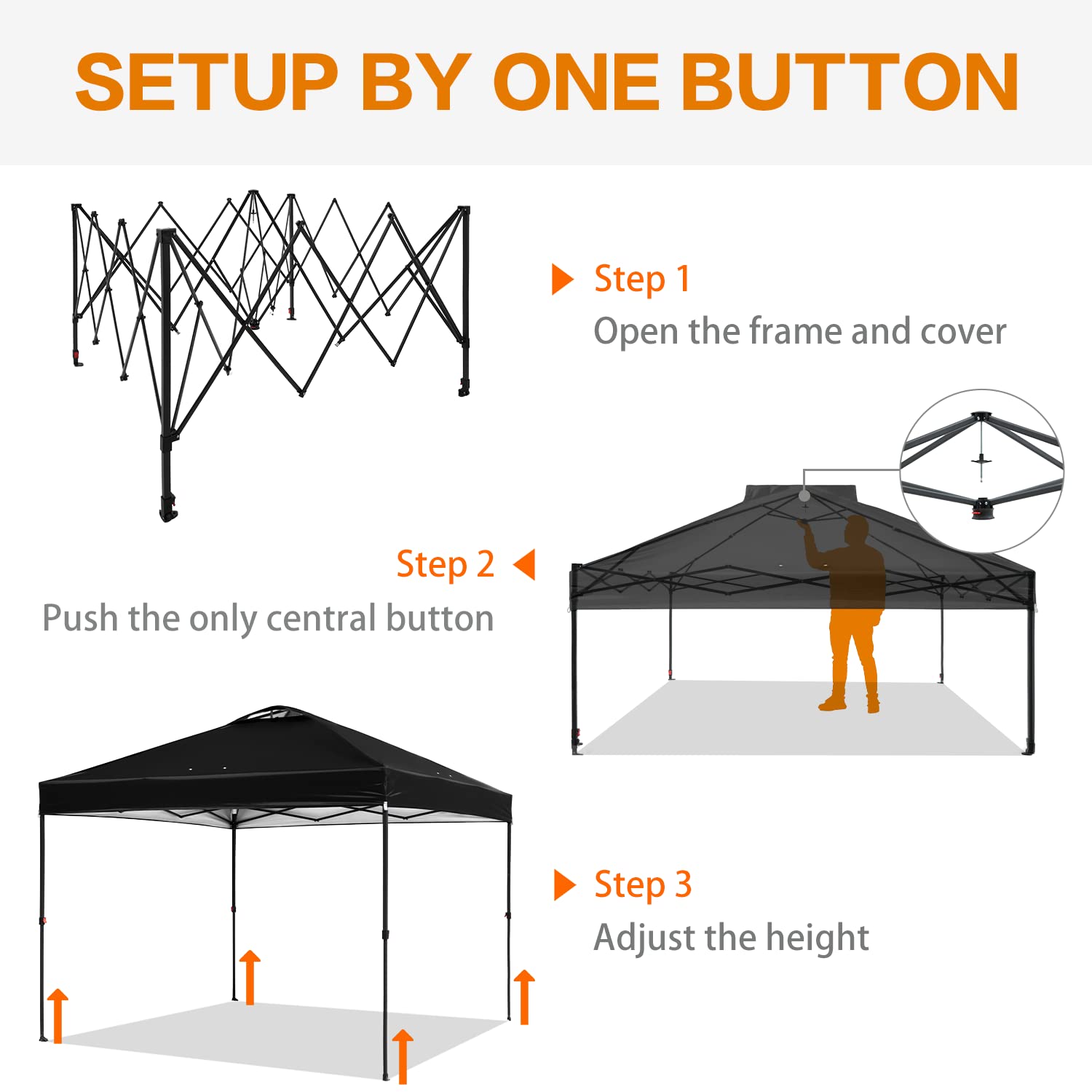 SETUP BY ONE BUTTON

Step 1
Open the frame and cover

Step 2
Push the only central button

Step 3
Adjust the height