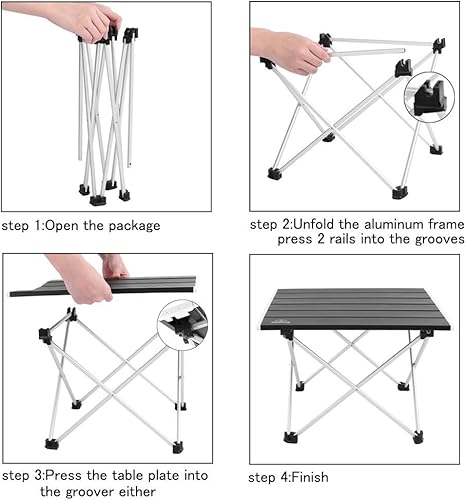 step 1:Open the package

step 2:Unfold the aluminum frame press 2 rails into the grooves

step 3:Press the table plate into the groover either

step 4:Finish