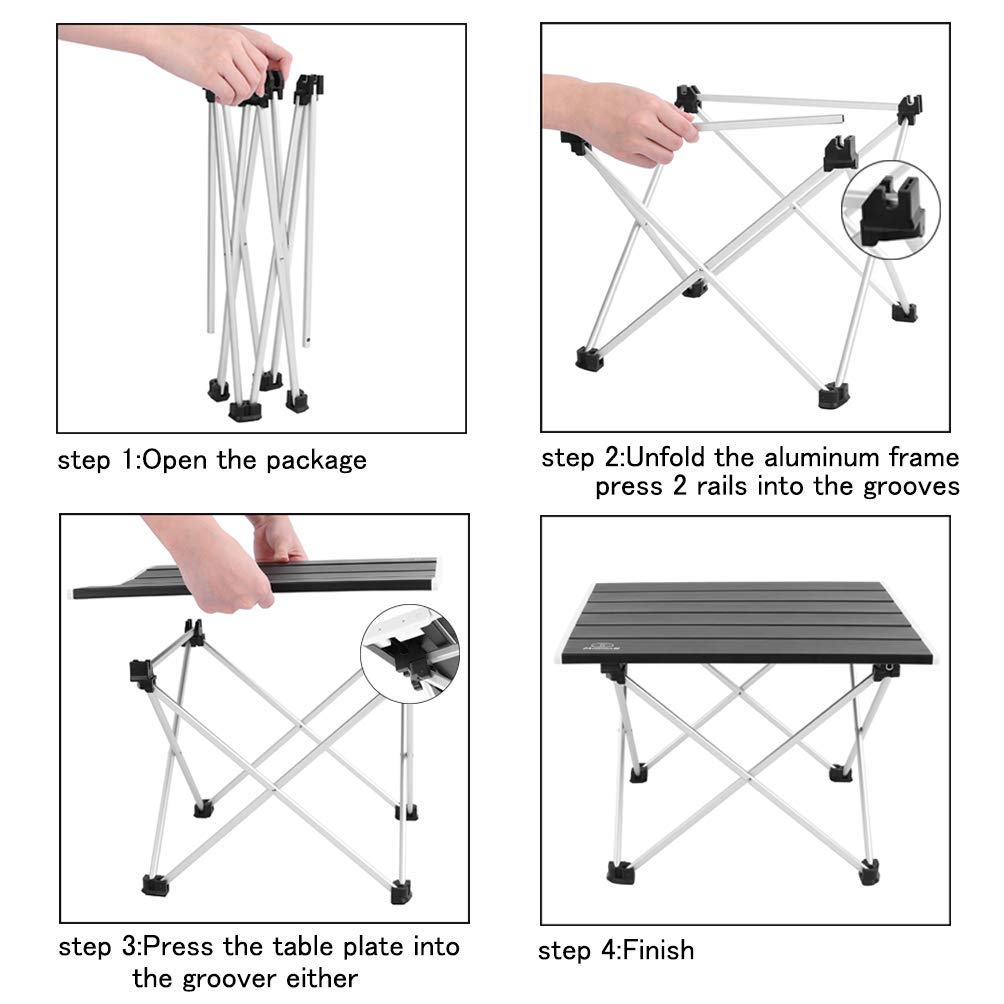 step 1:Open the package

step 2:Unfold the aluminum frame press 2 rails into the grooves

step 3:Press the table plate into the groover either

step 4:Finish