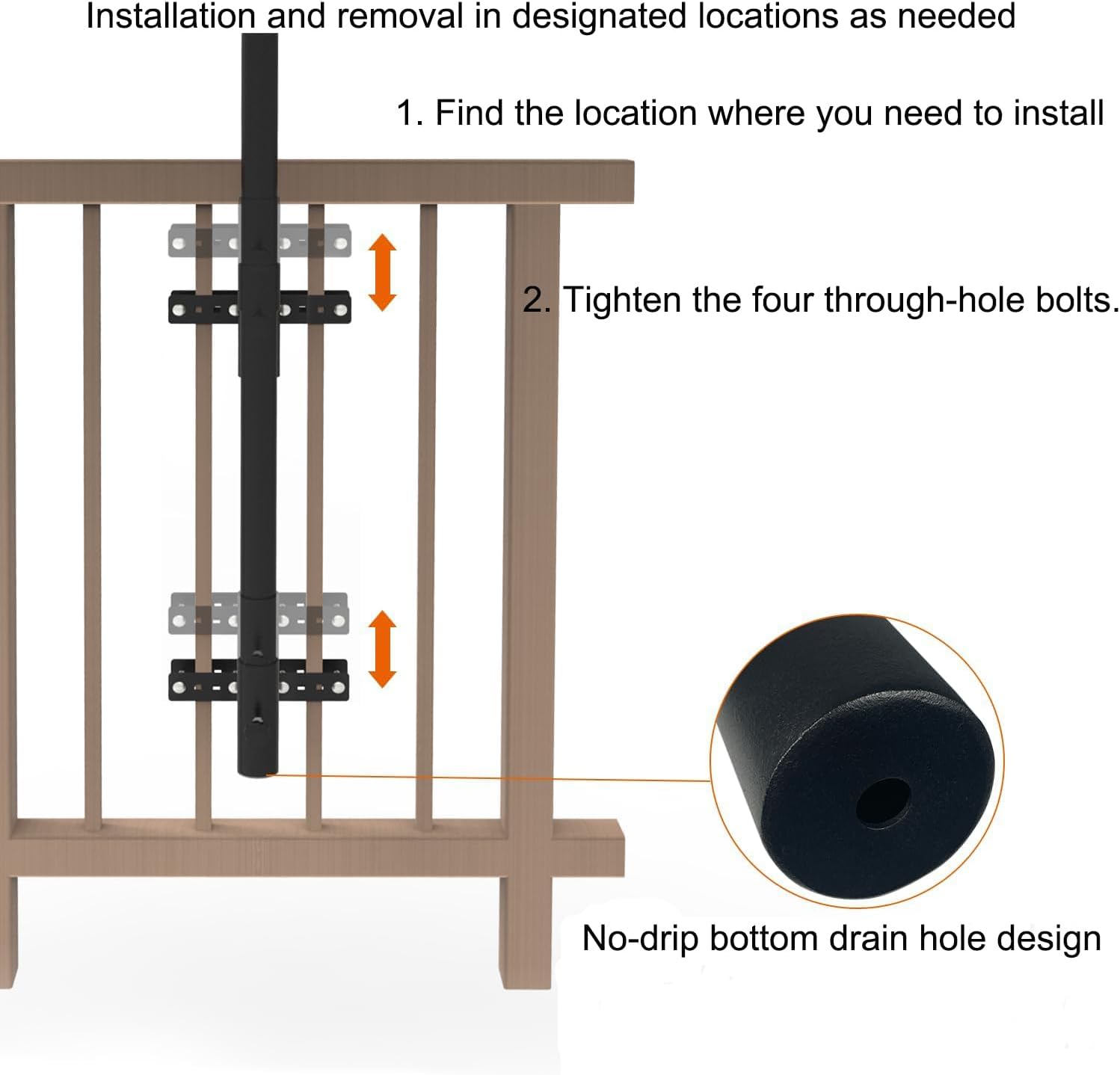 Installation and removal in designated locations as needed

1. Find the location where you need to install

2. Tighten the four through-hole bolts.

No-drip bottom drain hole design