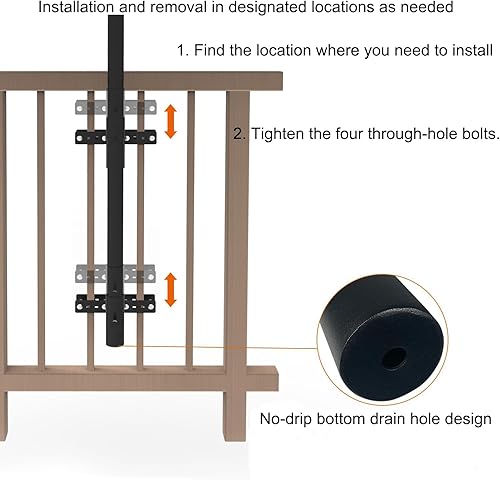 Installation and removal in designated locations as needed

1. Find the location where you need to install

2. Tighten the four through-hole bolts.

No-drip bottom drain hole design