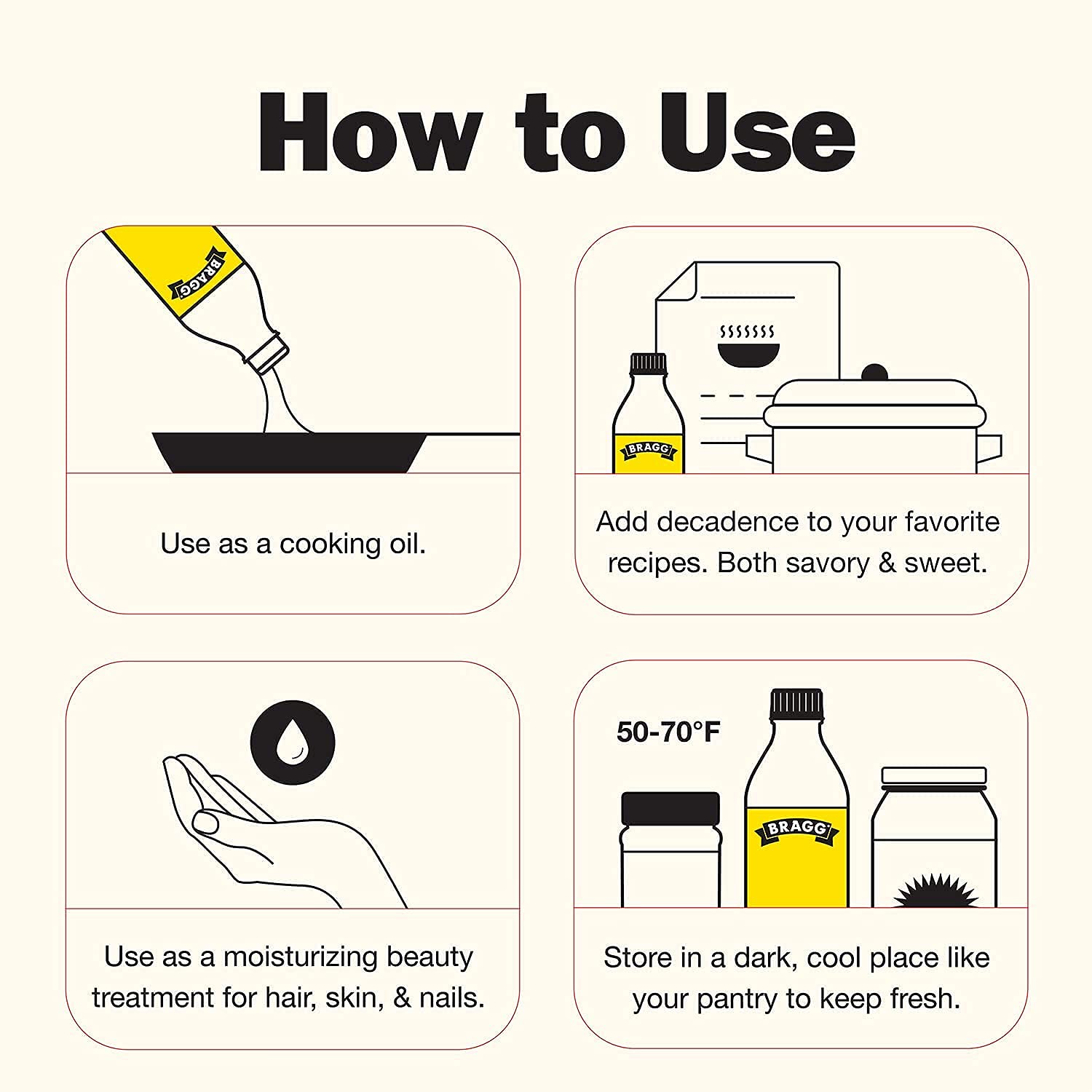 How to Use

BRAGG

Use as a cooking oil.

BRAGG

Add decadence to your favorite recipes. Both savory & sweet.

Use as a moisturizing beauty treatment for hair, skin, & nails.

50-70°F

BRAGG

Store in a dark, cool place like your pantry to keep fresh.