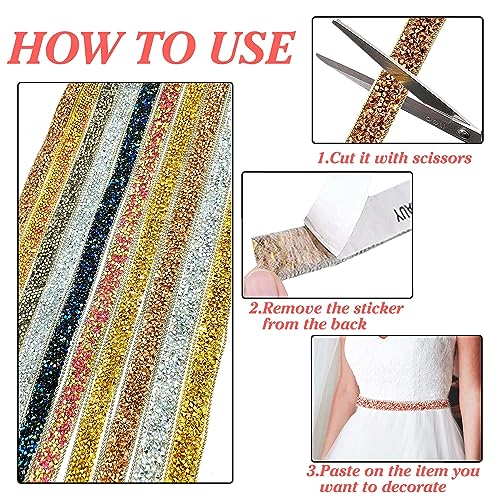 HOW TO USE

1.Cut it with scissors

2.Remove the sticker from the back

3.Paste on the item you want to decorate