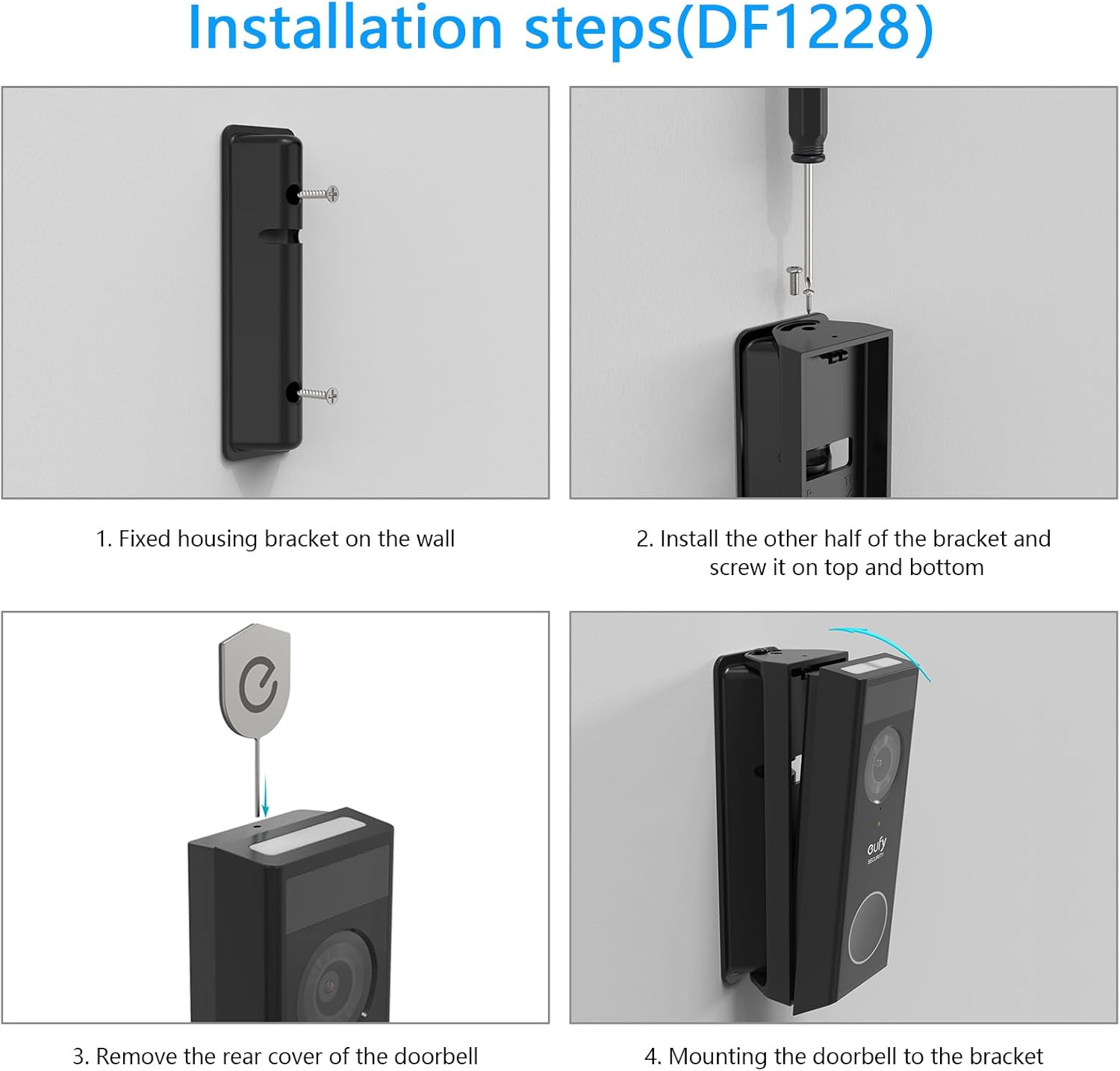 Installation steps(DF1228)

1. Fixed housing bracket on the wall

2. Install the other half of the bracket and screw it on top and bottom

3. Remove the rear cover of the doorbell

eufy SECURITY

4. Mounting the doorbell to the bracket