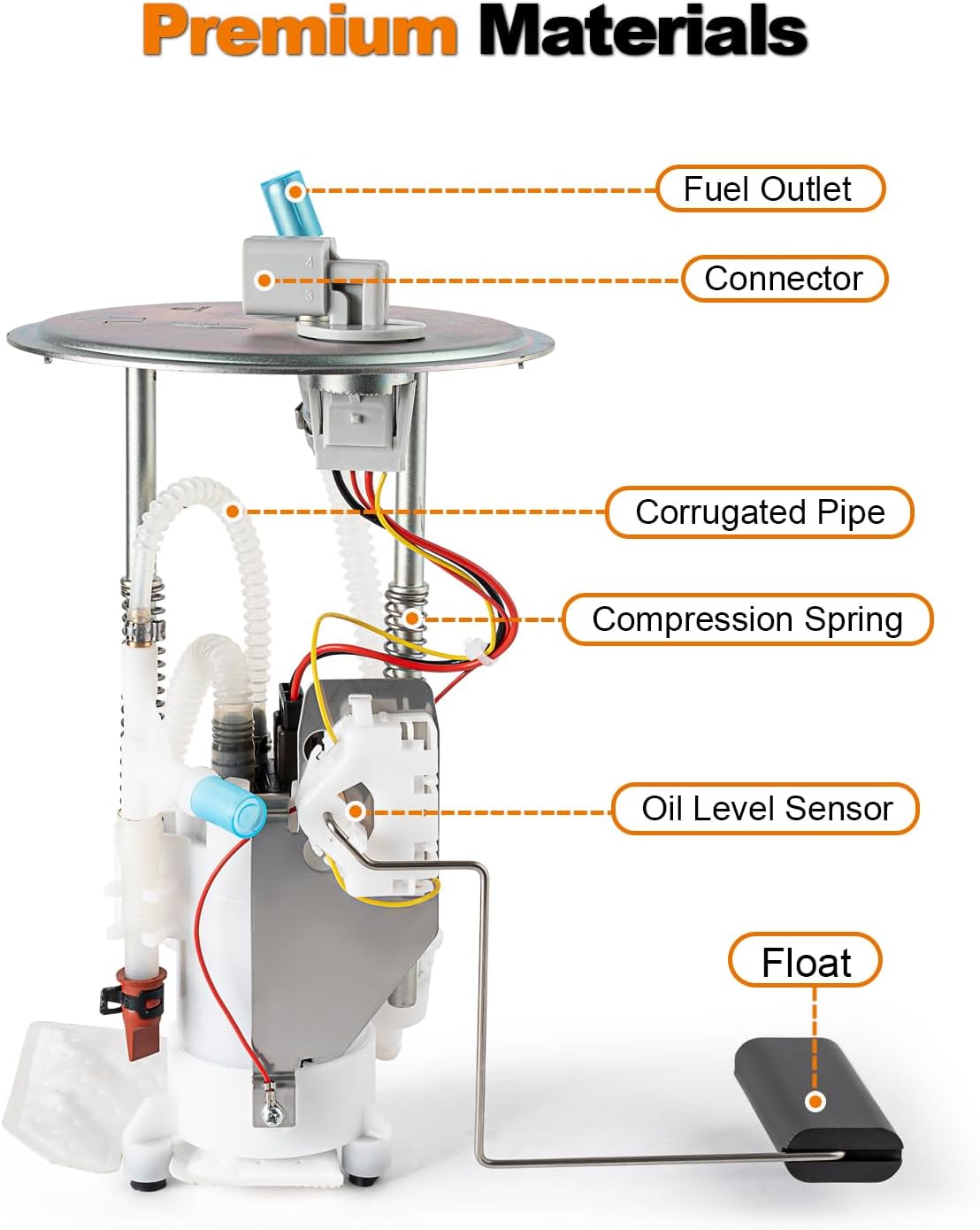 Premium Materials

Fuel Outlet

Connector

4

3

Corrugated Pipe

Compression Spring

Oil Level Sensor

Float