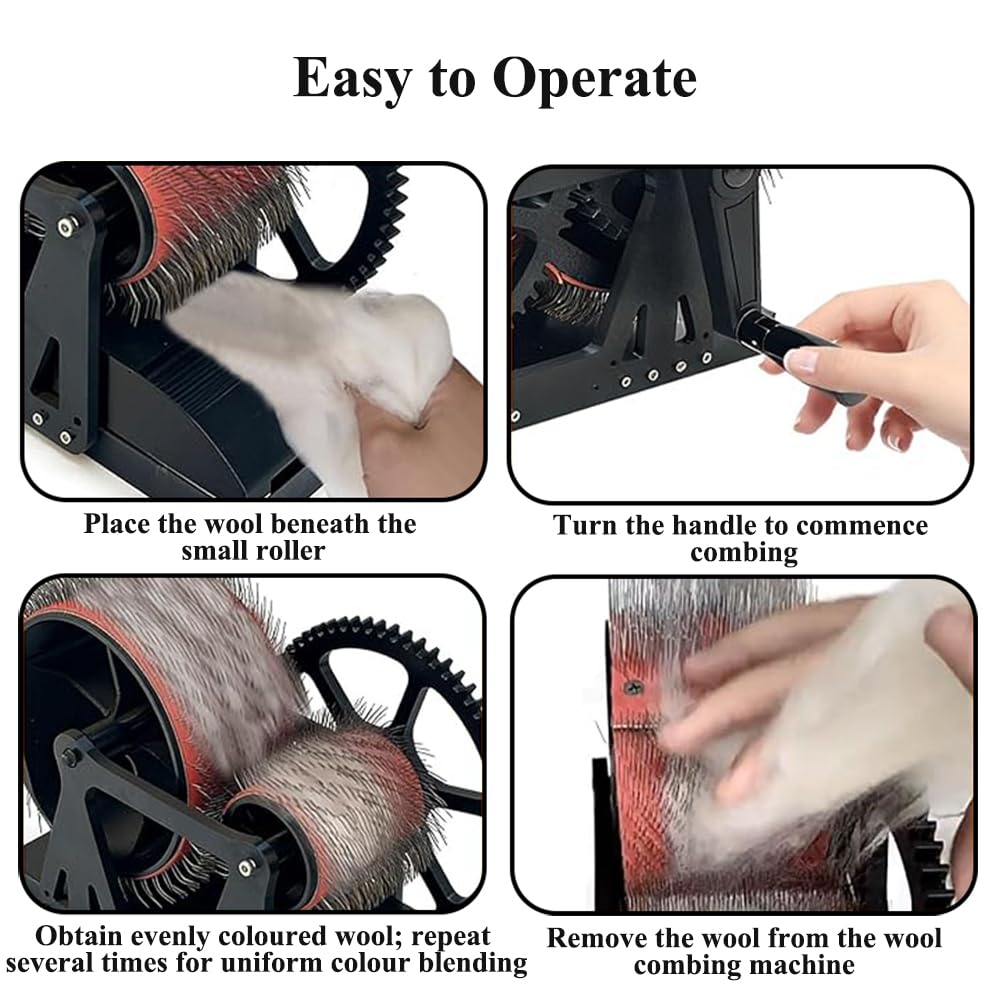 Easy to Operate

Place the wool beneath the small roller

Turn the handle to commence combing

Obtain evenly coloured wool; repeat several times for uniform colour blending

Remove the wool from the wool combing machine