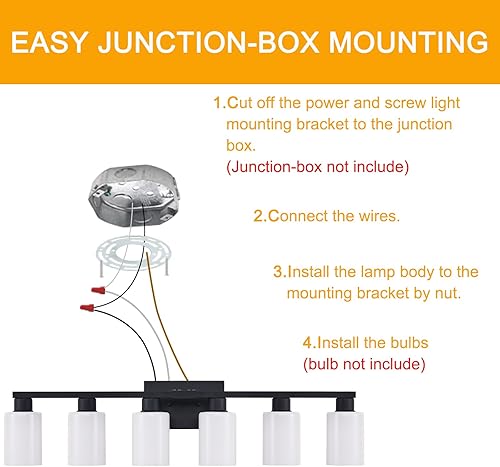 EASY JUNCTION-BOX MOUNTING

1.Cut off the power and screw light mounting bracket to the junction box.
(Junction-box not include)

2.Connect the wires.

3.Install the lamp body to the mounting bracket by nut.

4.Install the bulbs
(bulb not include)