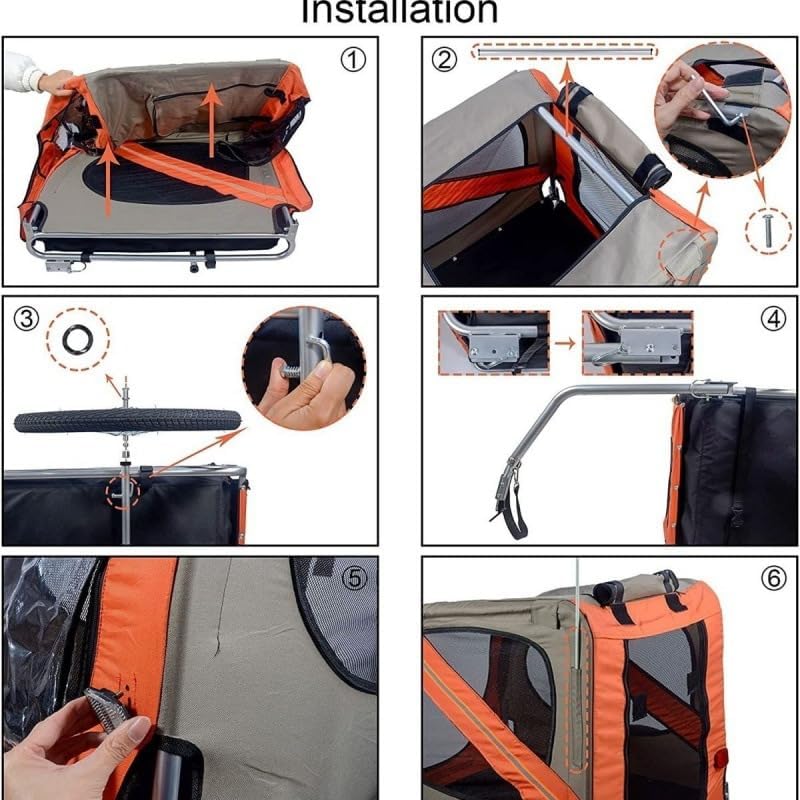 Installation

①

②

③

④

⑤

⑥