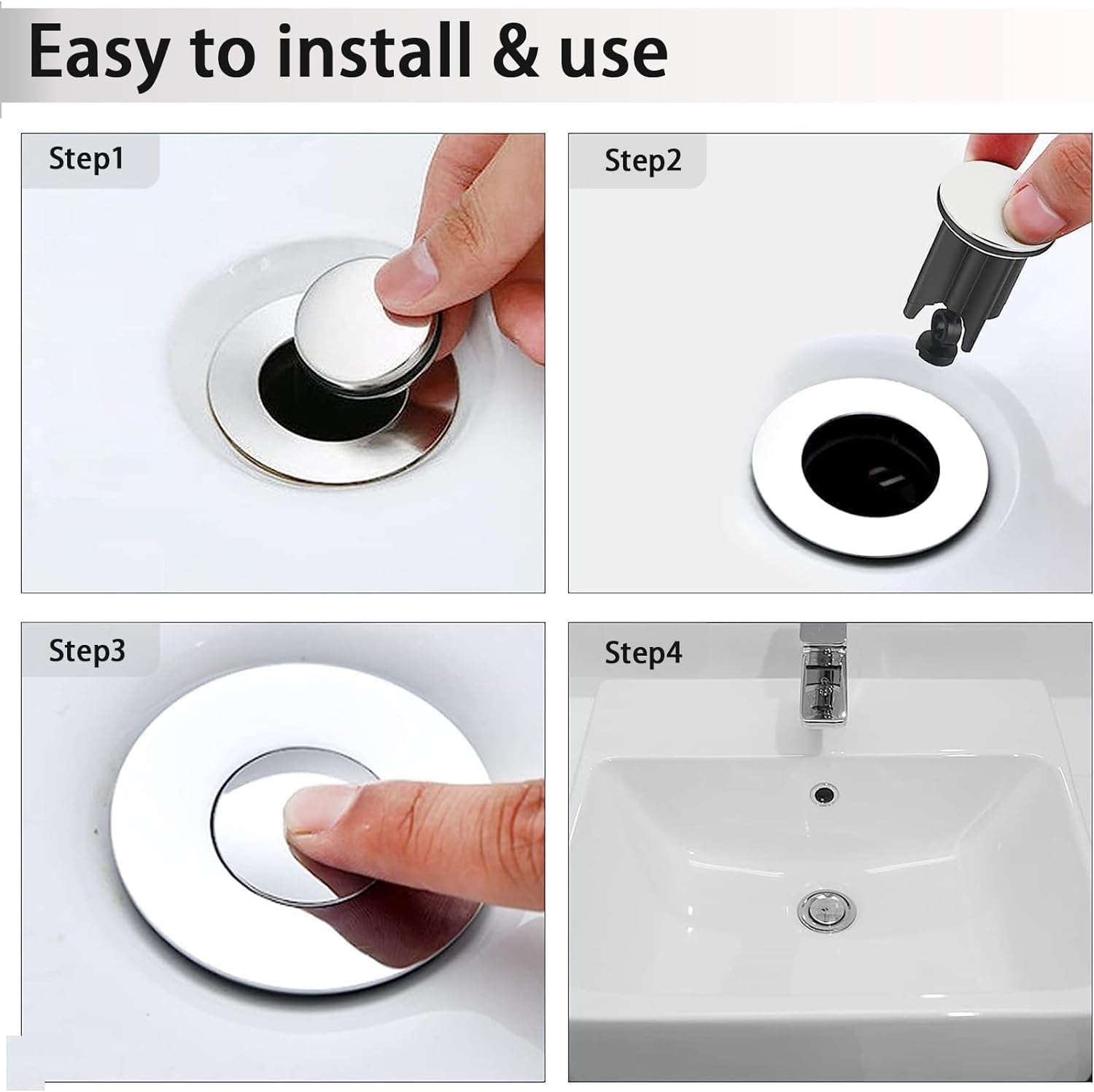 Easy to install & use

Step1

Step2

Step3

Step4