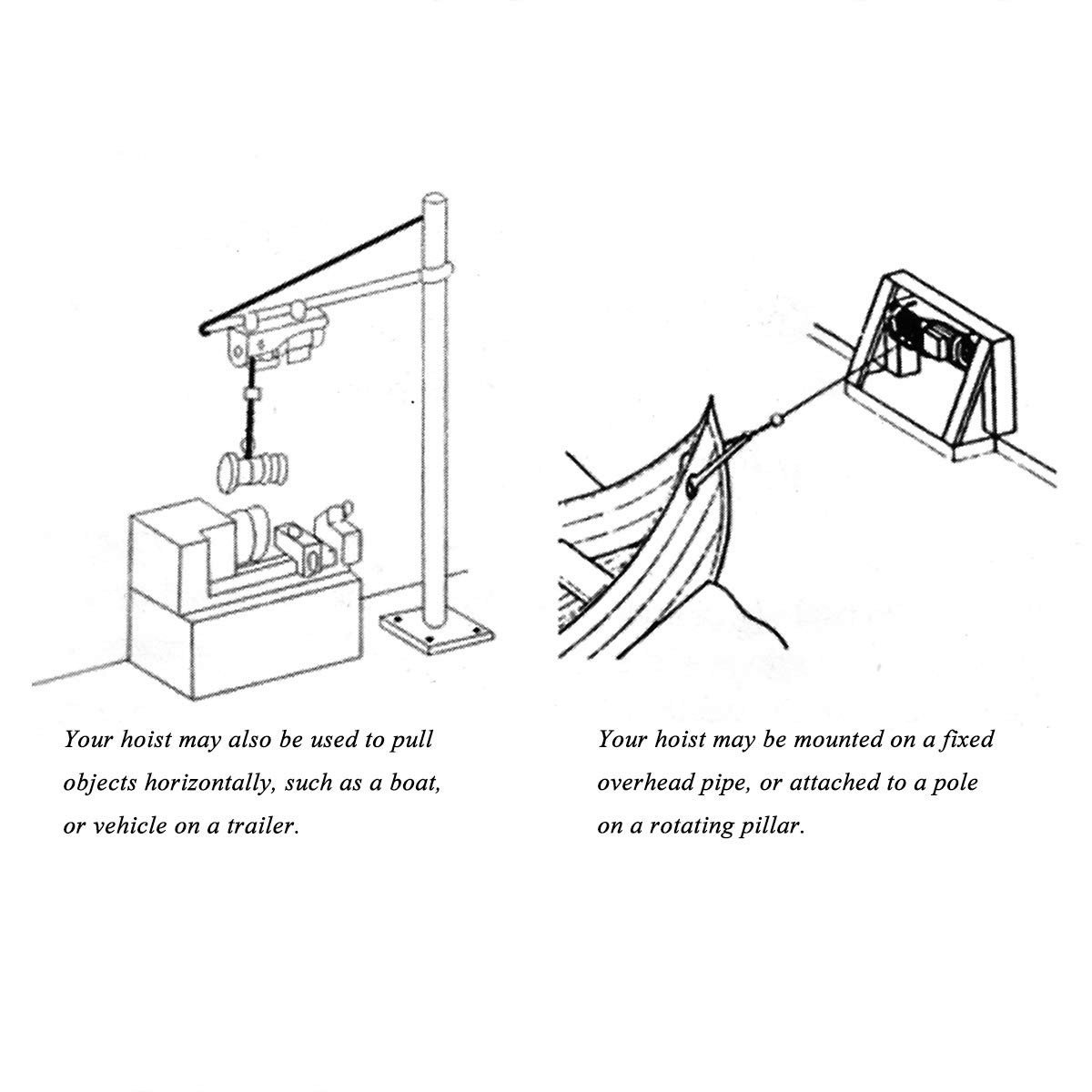 Your hoist may also be used to pull objects horizontally, such as a boat, or vehicle on a trailer.

Your hoist may be mounted on a fixed overhead pipe, or attached to a pole on a rotating pillar.