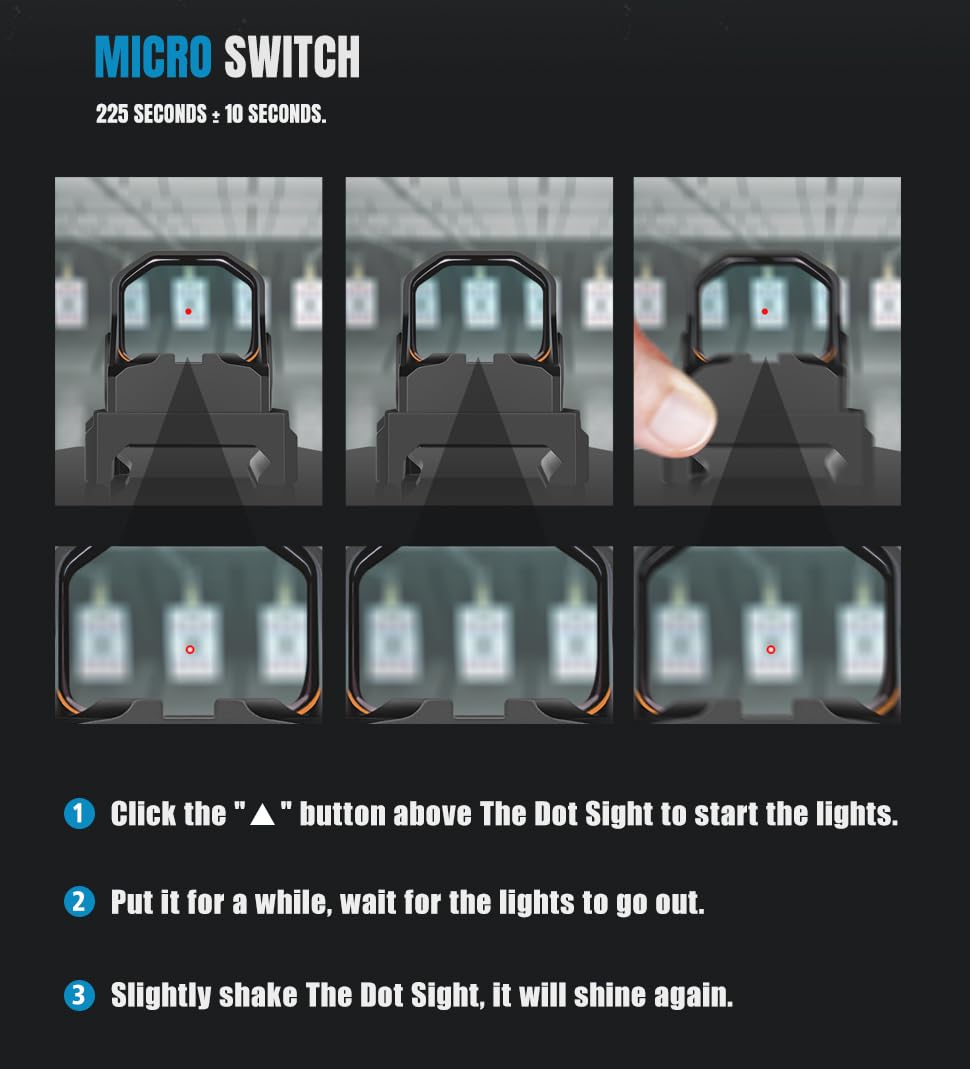 MICRO SWITCH

225 SECONDS ± 10 SECONDS.

1 Click the "▲" button above The Dot Sight to start the lights.

2 Put it for a while, wait for the lights to go out.

3 Slightly shake The Dot Sight, it will shine again.