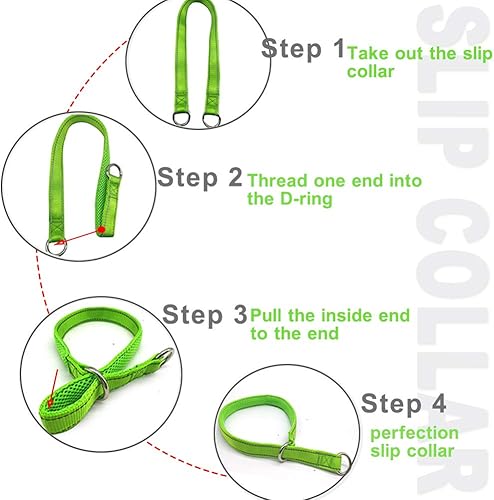 Step 1 Take out the slip collar

Step 2 Thread one end into the D-ring

Step 3 Pull the inside end to the end

Step 4 perfection slip collar

SLIP COLLAR