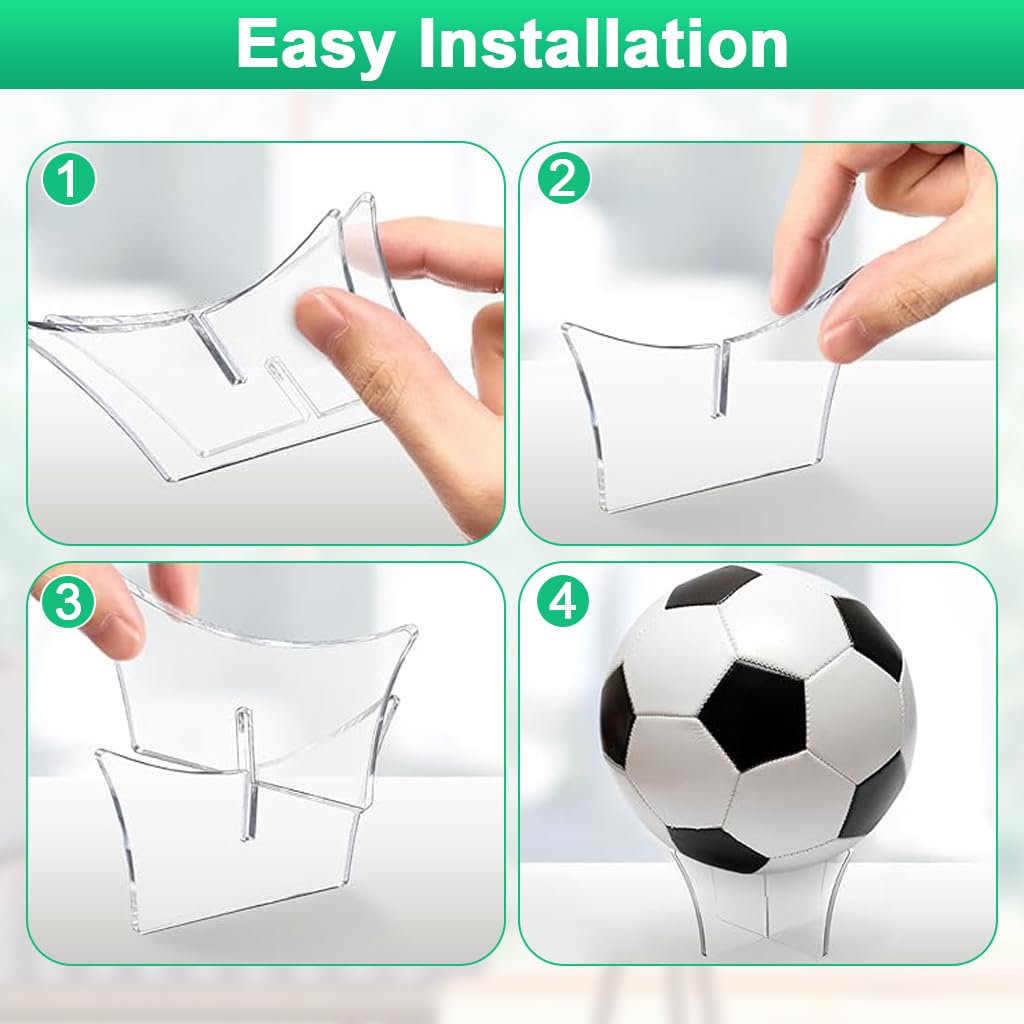 Easy Installation

1

2

3

4