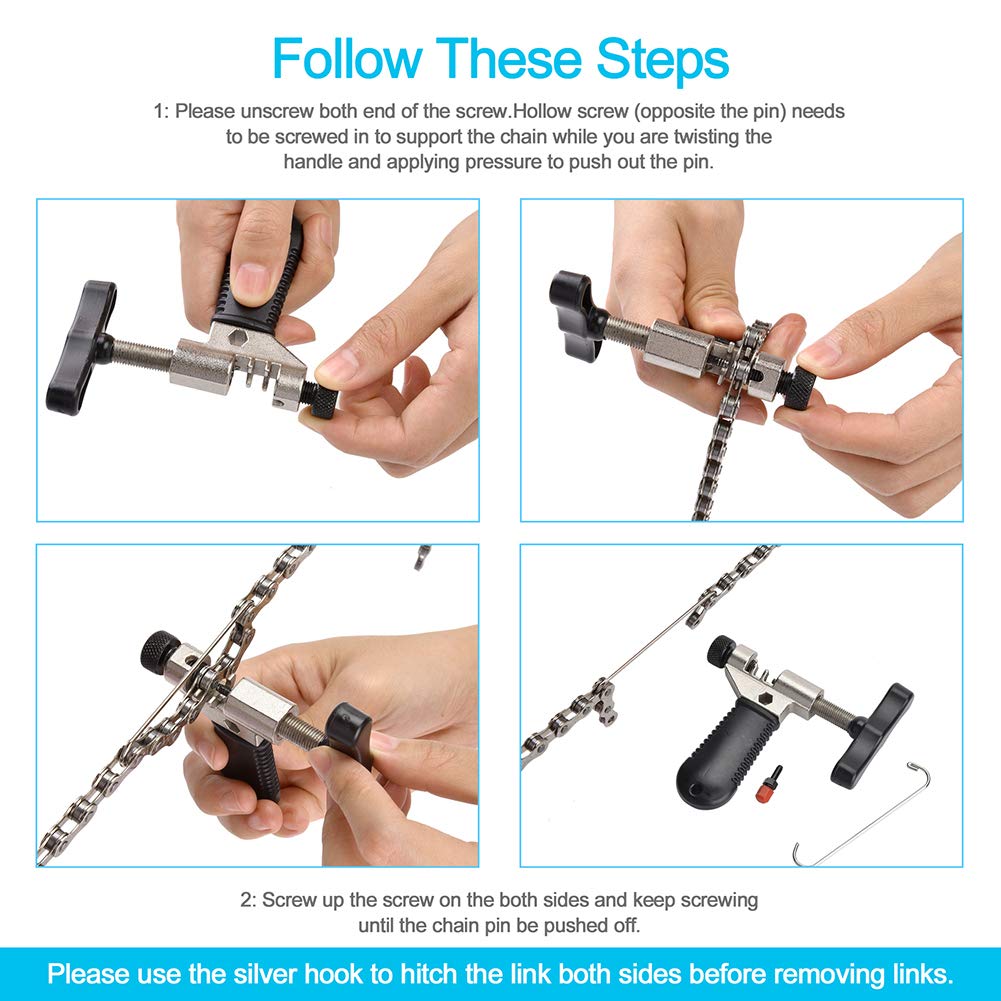 Follow These Steps

1: Please unscrew both end of the screw.Hollow screw (opposite the pin) needs to be screwed in to support the chain while you are twisting the handle and applying pressure to push out the pin.

2: Screw up the screw on the both sides and keep screwing until the chain pin be pushed off.

Please use the silver hook to hitch the link both sides before removing links.