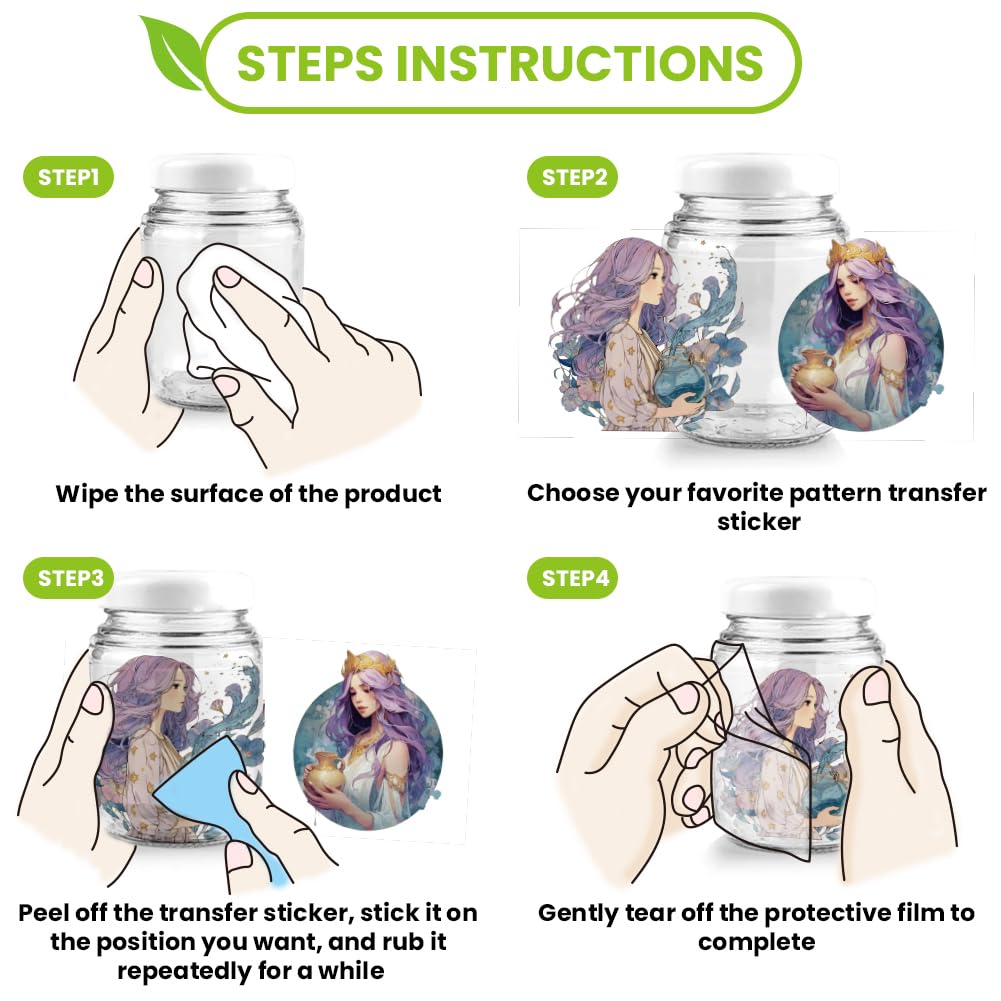 STEPS INSTRUCTIONS

STEP1

Wipe the surface of the product

STEP2

Choose your favorite pattern transfer sticker

STEP3

Peel off the transfer sticker, stick it on the position you want, and rub it repeatedly for a while

STEP4

Gently tear off the protective film to complete