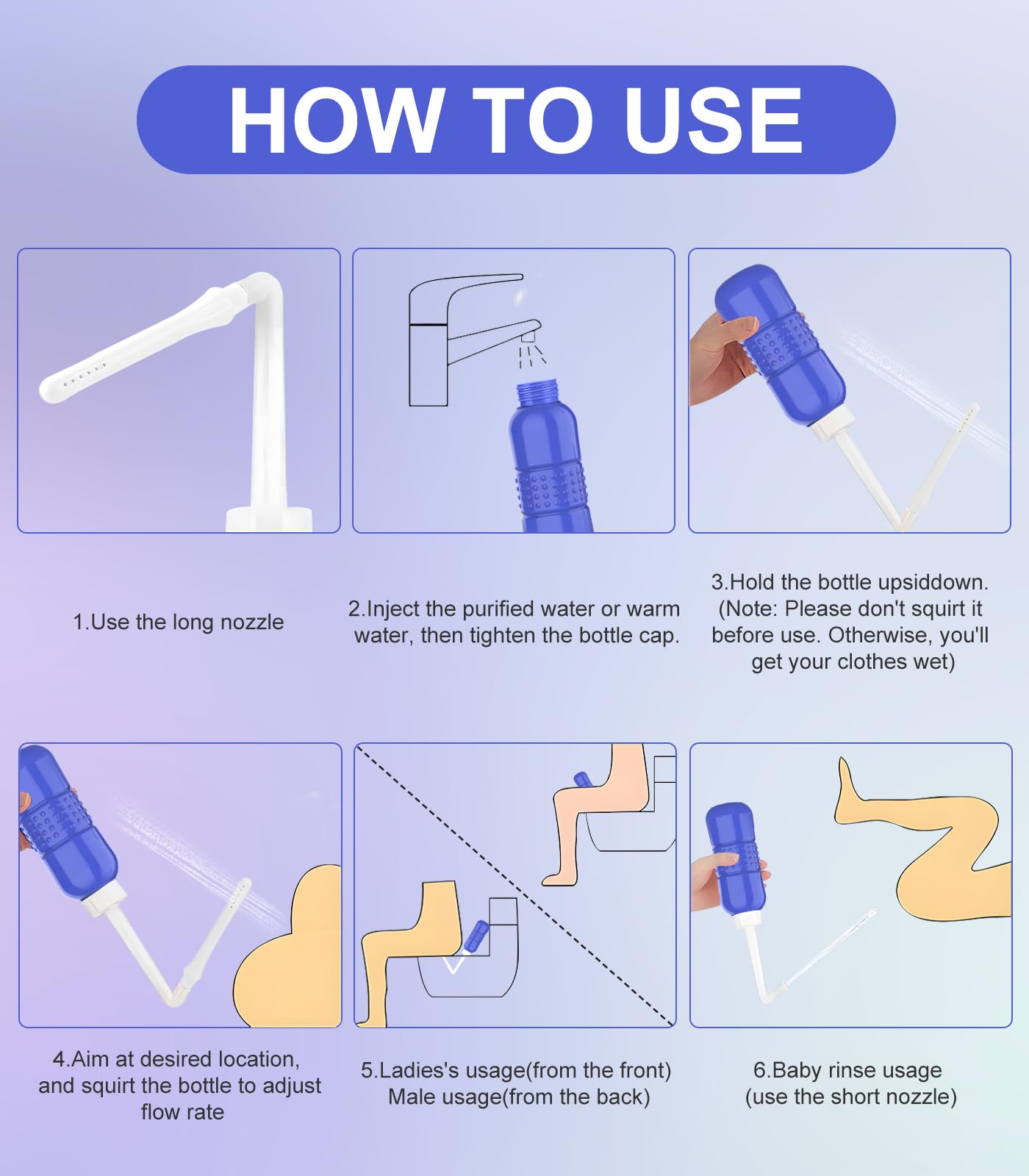 HOW TO USE

1.Use the long nozzle

2.Inject the purified water or warm water, then tighten the bottle cap.

3.Hold the bottle upsiddown. (Note: Please don't squirt it before use. Otherwise, you'll get your clothes wet)

4.Aim at desired location, and squirt the bottle to adjust flow rate

5.Ladies's usage(from the front)
Male usage(from the back)

6.Baby rinse usage
(use the short nozzle)