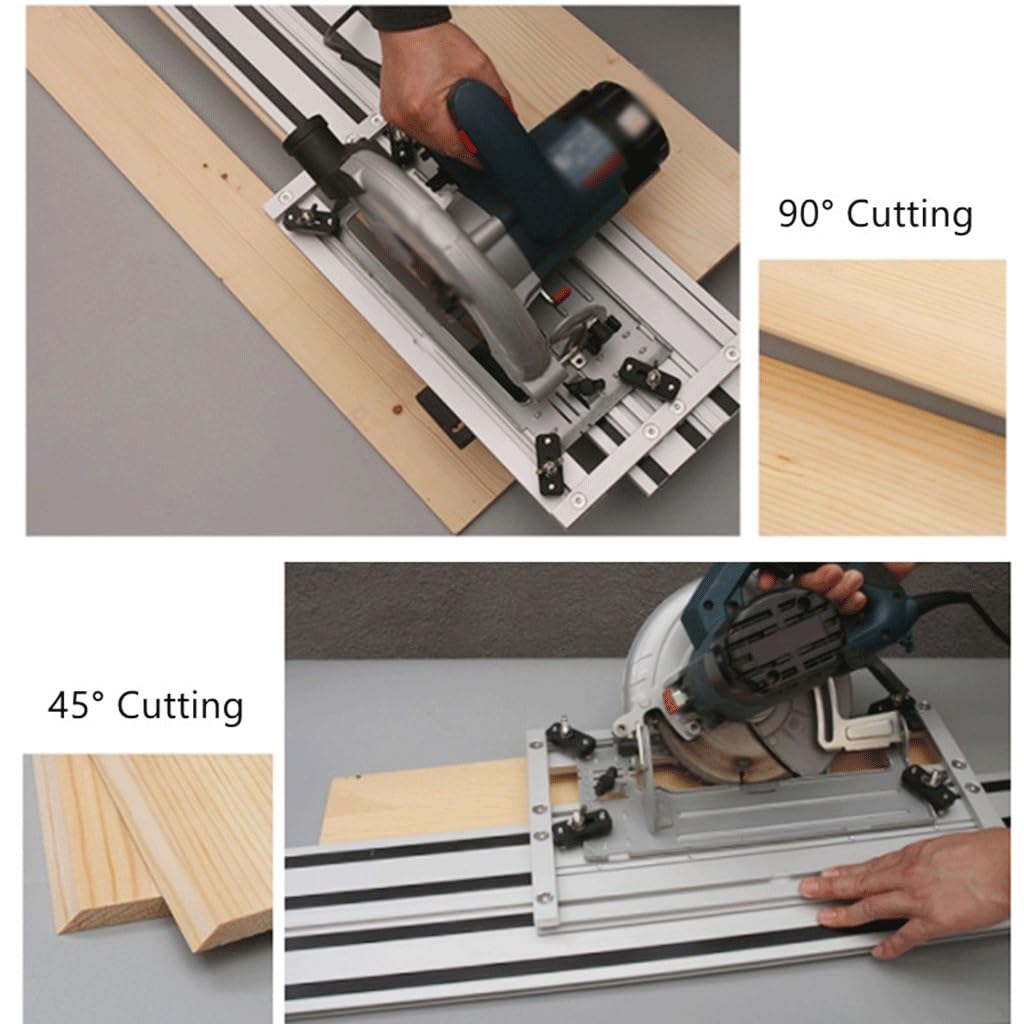 90° Cutting

45° Cutting