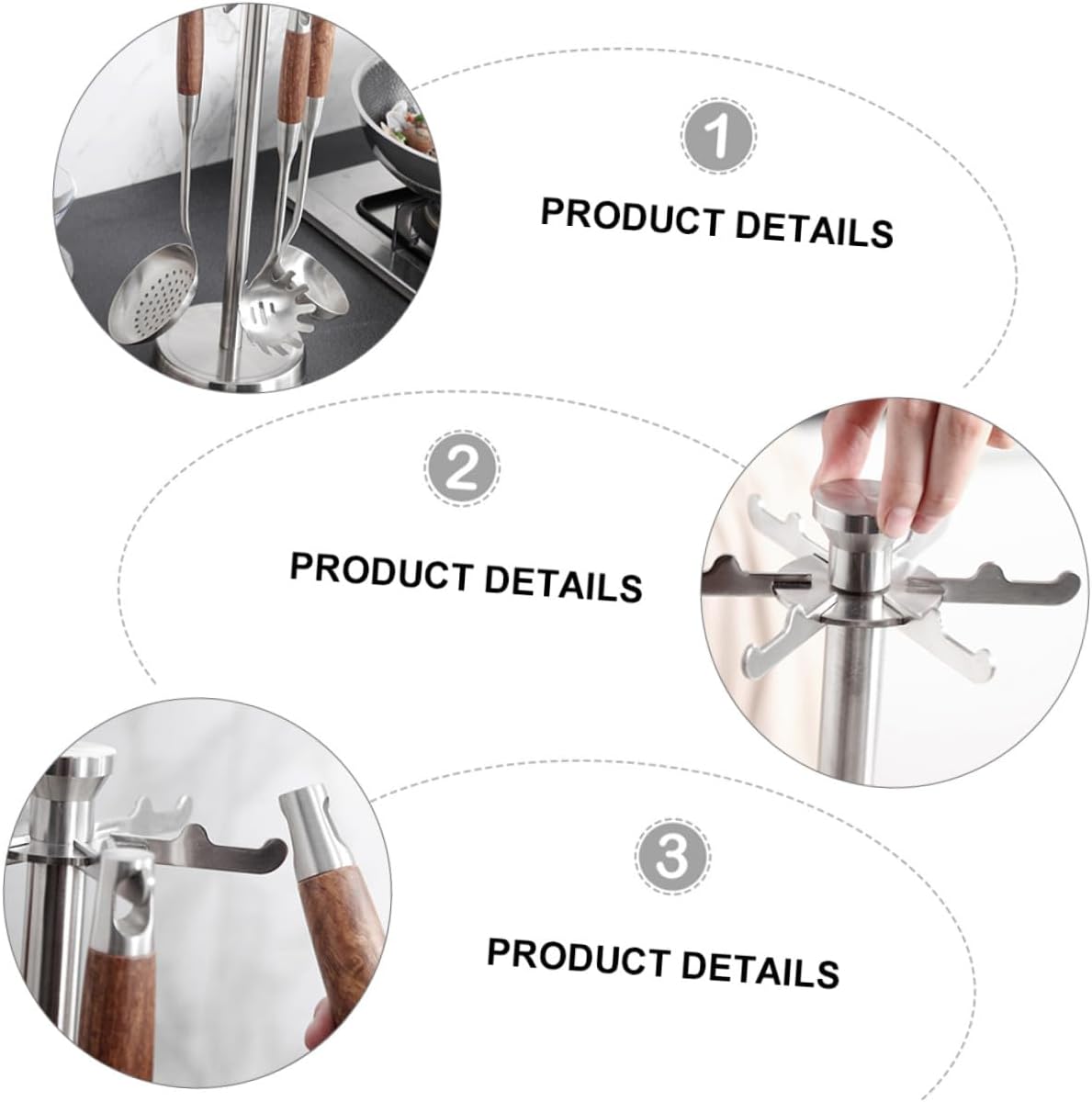 1

PRODUCT DETAILS

2

PRODUCT DETAILS

3

PRODUCT DETAILS