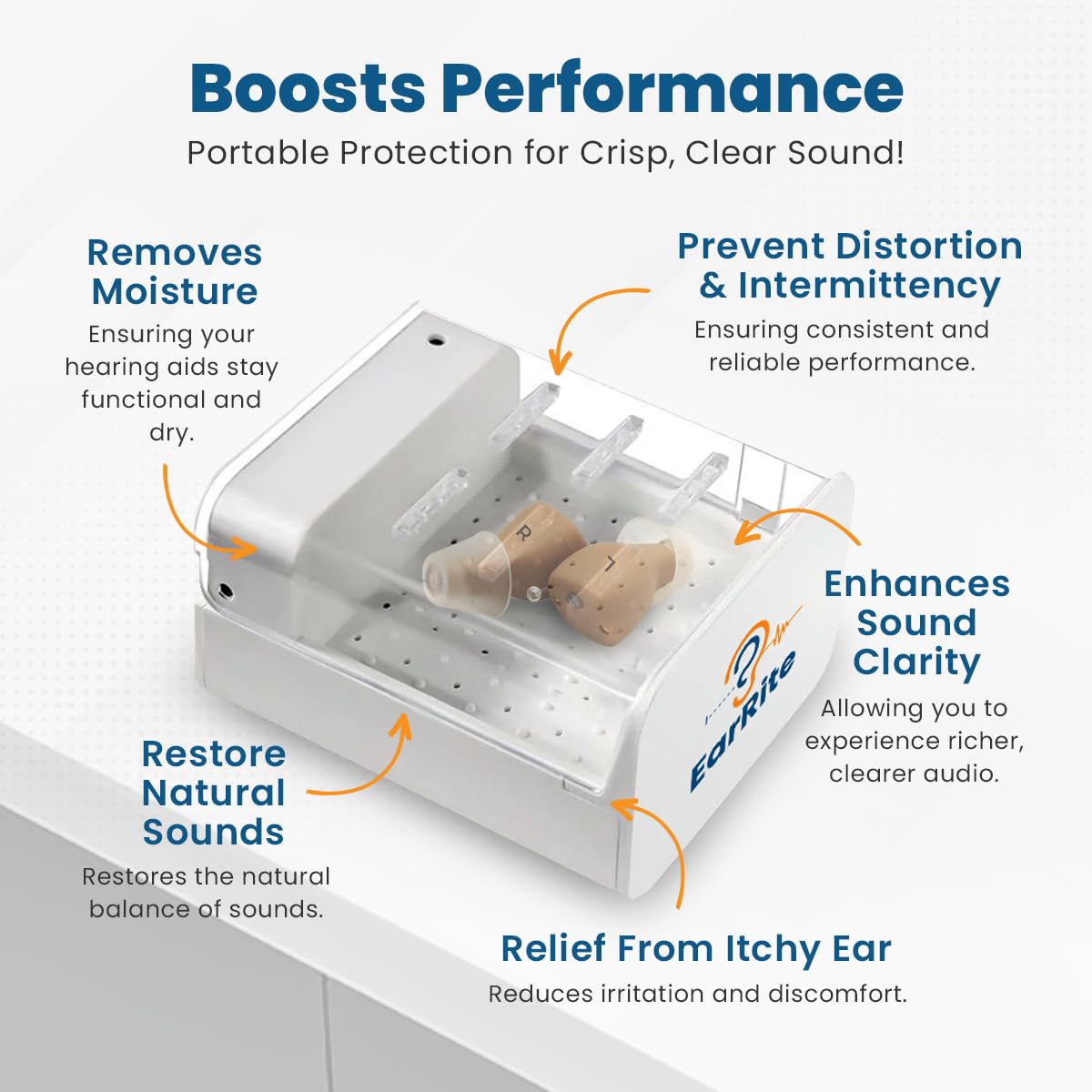 Boosts Performance

Portable Protection for Crisp, Clear Sound!

Removes Moisture

Ensuring your hearing aids stay functional and dry.

Prevent Distortion & Intermittency

Ensuring consistent and reliable performance.

R

L

EarRite

Enhances Sound Clarity

Allowing you to experience richer, clearer audio.

Restore Natural Sounds

Restores the natural balance of sounds.

Relief From Itchy Ear

Reduces irritation and discomfort.