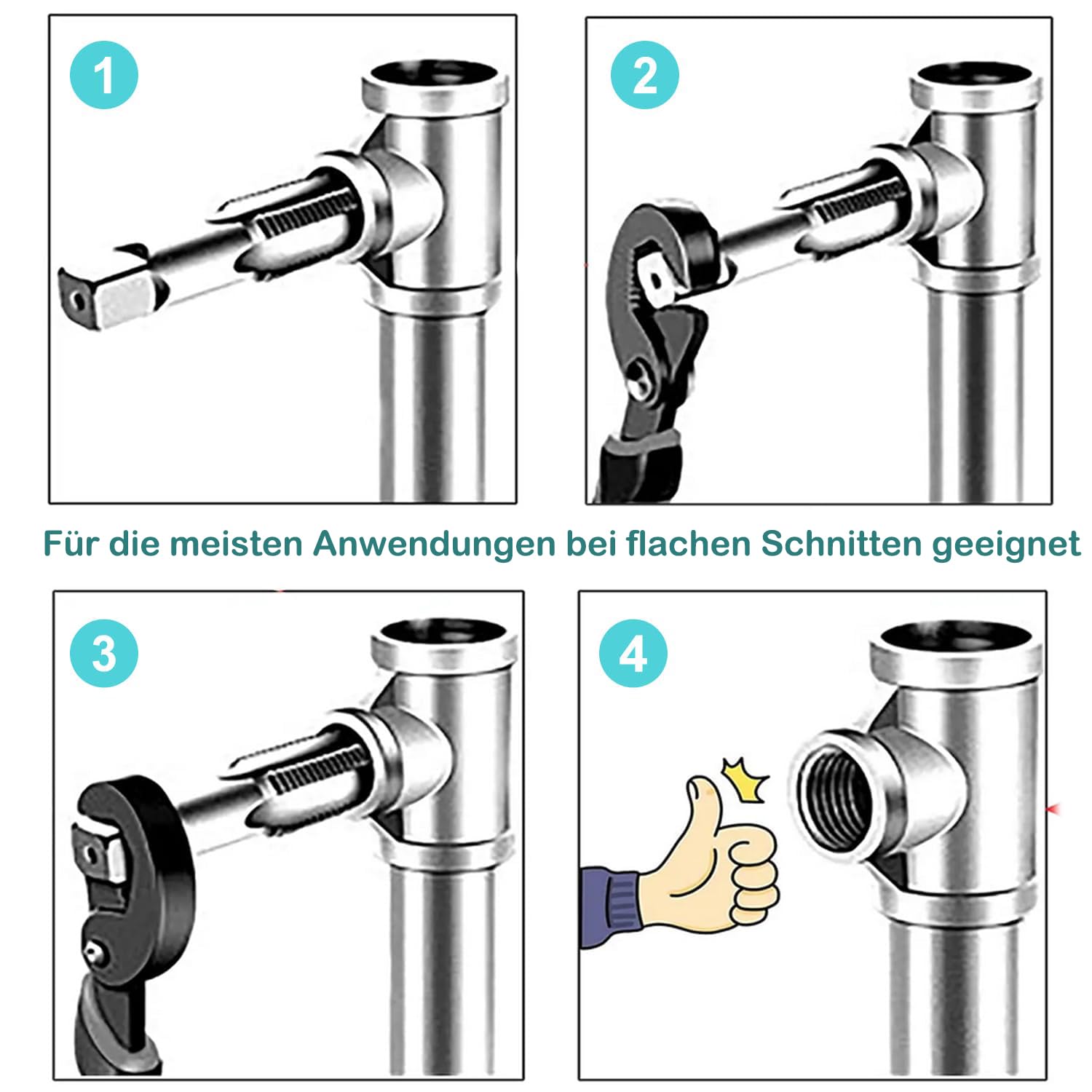 1

2

Für die meisten Anwendungen bei flachen Schnitten geeignet

3

4