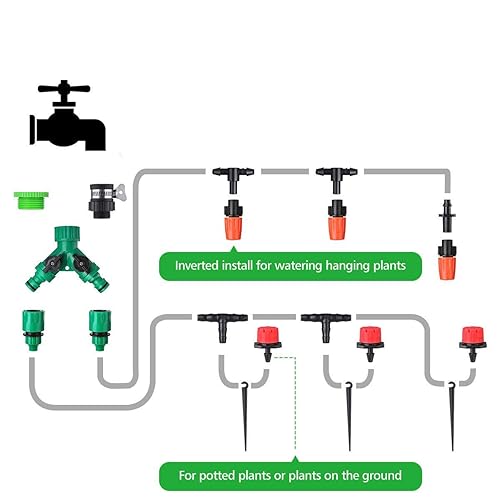 Inverted install for watering hanging plants

For potted plants or plants on the ground