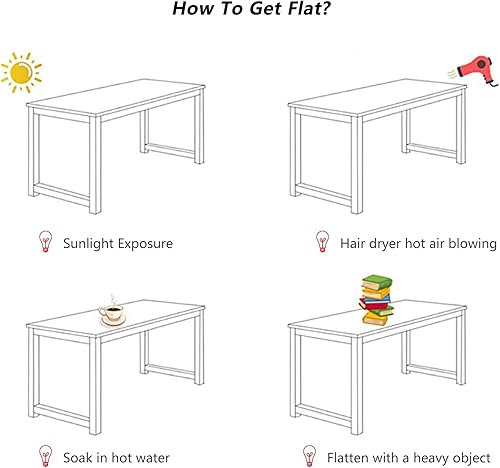 How To Get Flat?

Sunlight Exposure

Hair dryer hot air blowing

Soak in hot water

Flatten with a heavy object