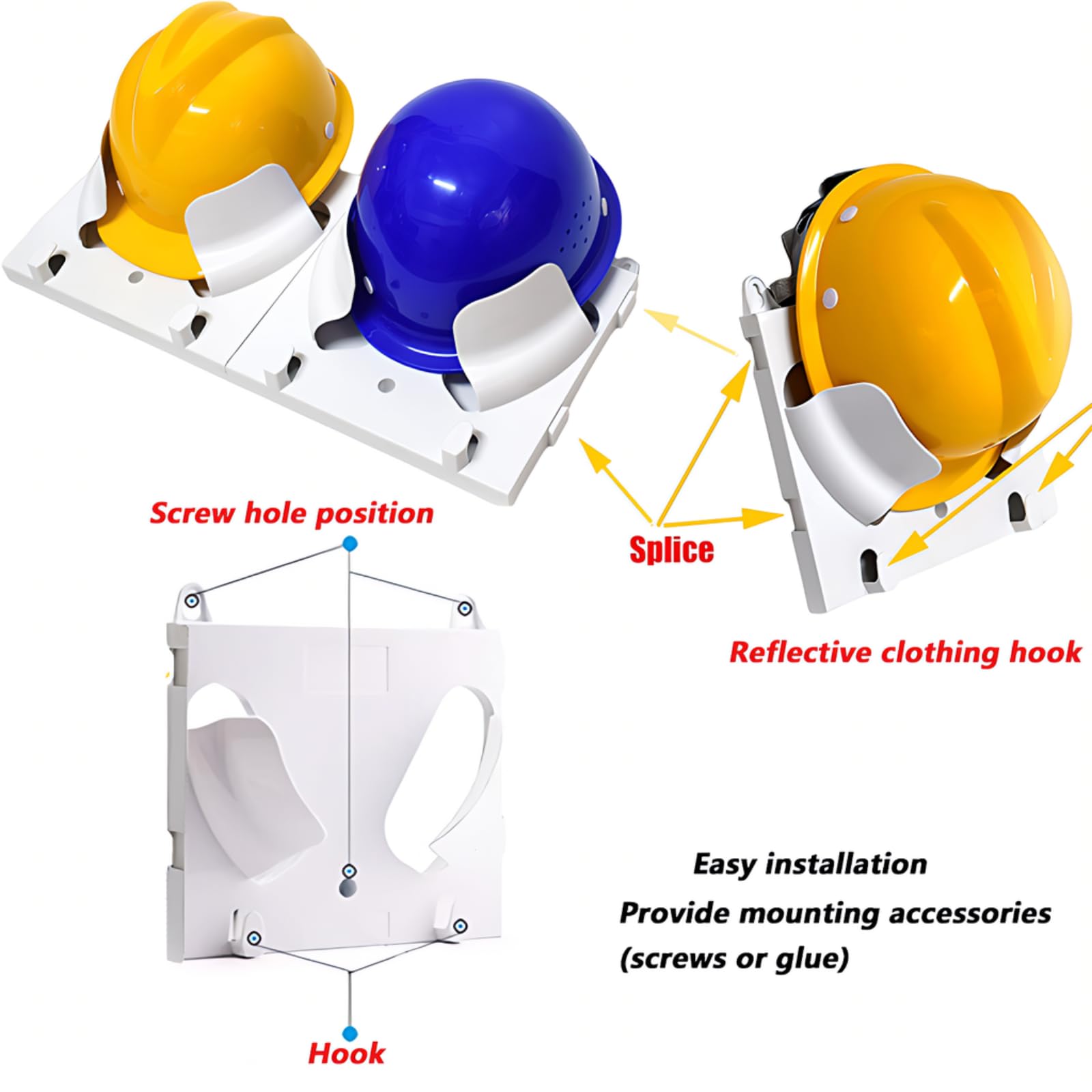 Screw hole position

Splice

Reflective clothing hook

Easy installation
Provide mounting accessories (screws or glue)

Hook