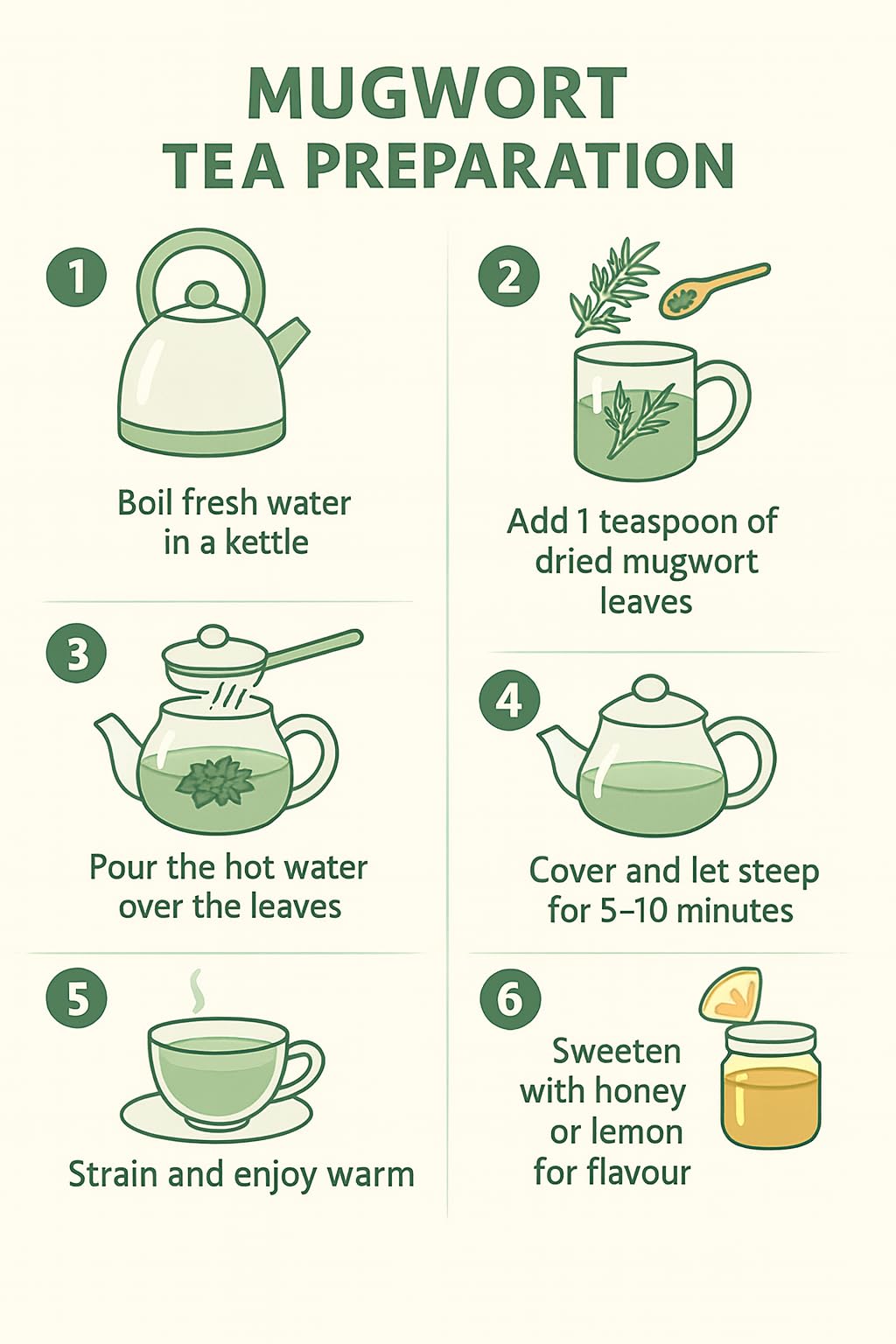 MUGWORT TEA PREPARATION

1

Boil fresh water in a kettle

2

Add 1 teaspoon of dried mugwort leaves

3

Pour the hot water over the leaves

4

Cover and let steep for 5–10 minutes

5

Strain and enjoy warm

6

Sweeten with honey or lemon for flavour