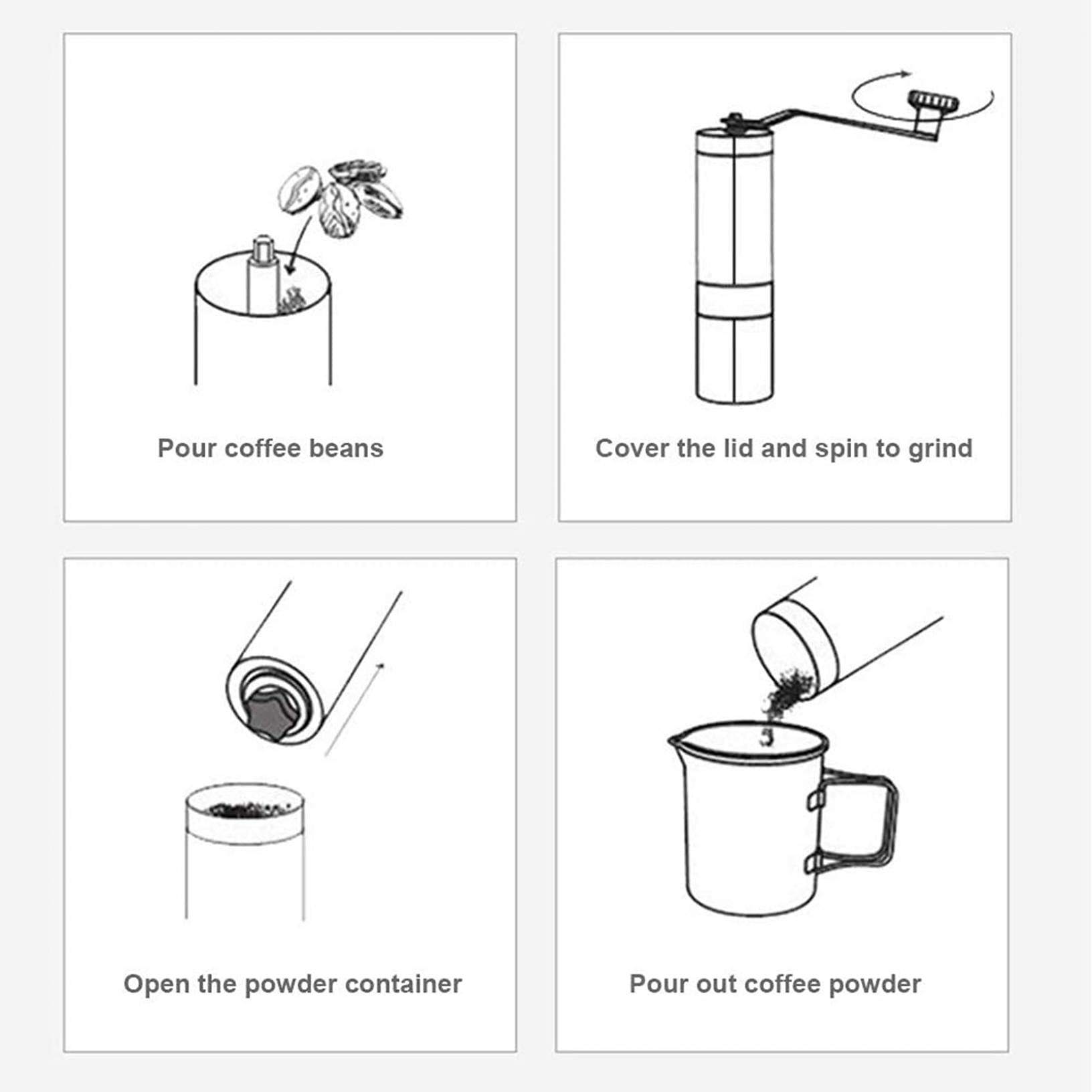 Pour coffee beans

Cover the lid and spin to grind

Open the powder container

Pour out coffee powder