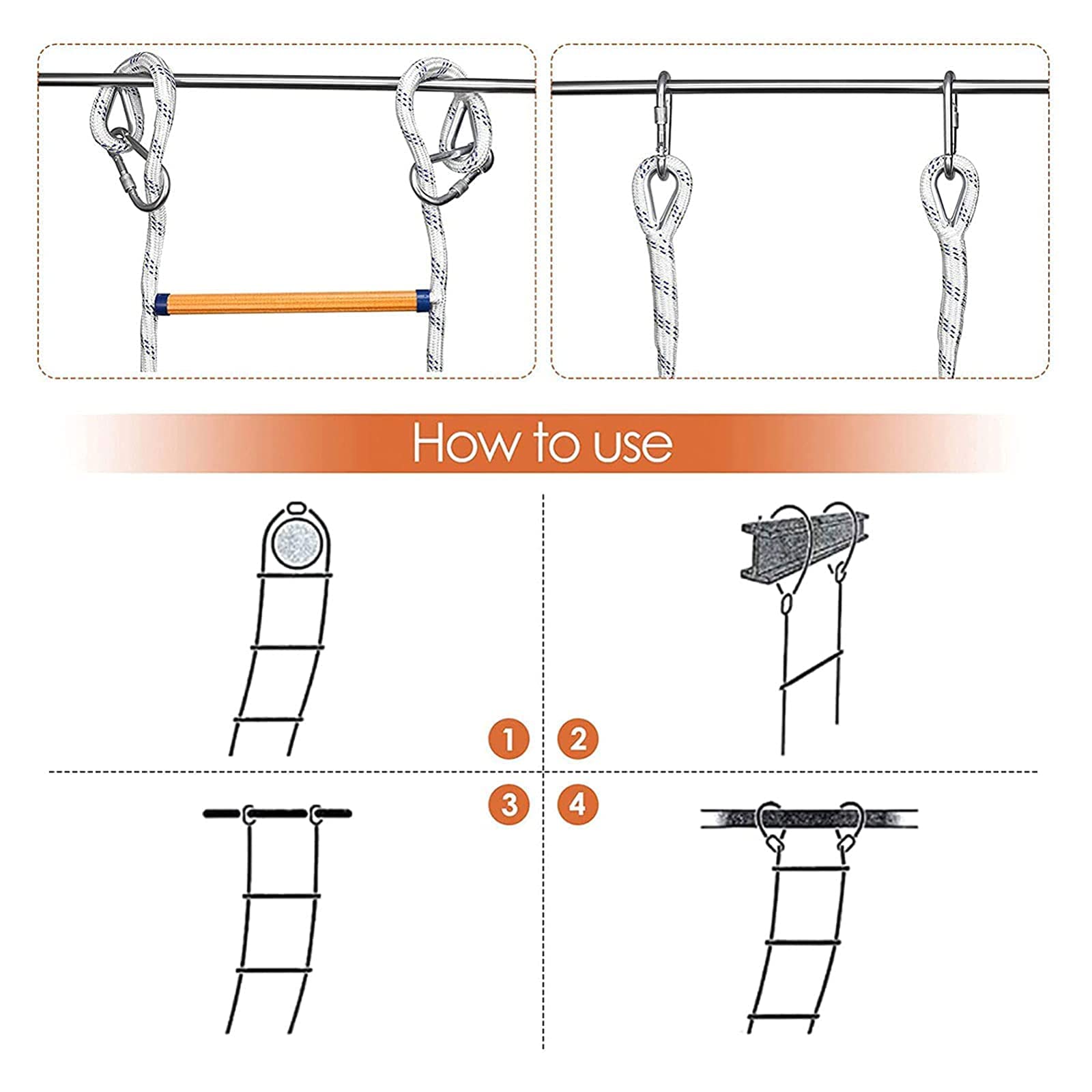 How to use

1 2

3 4