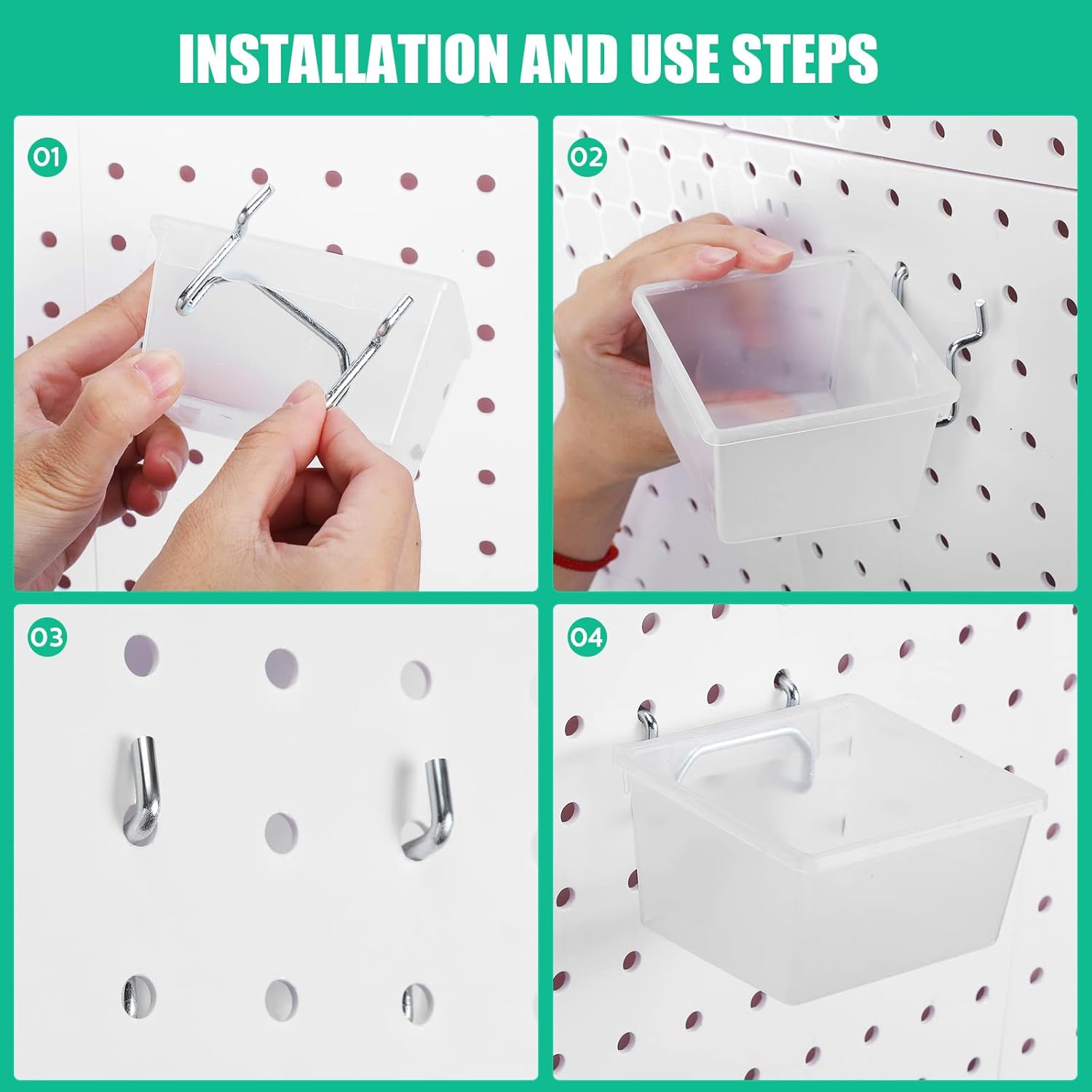 INSTALLATION AND USE STEPS

01

02

03

04