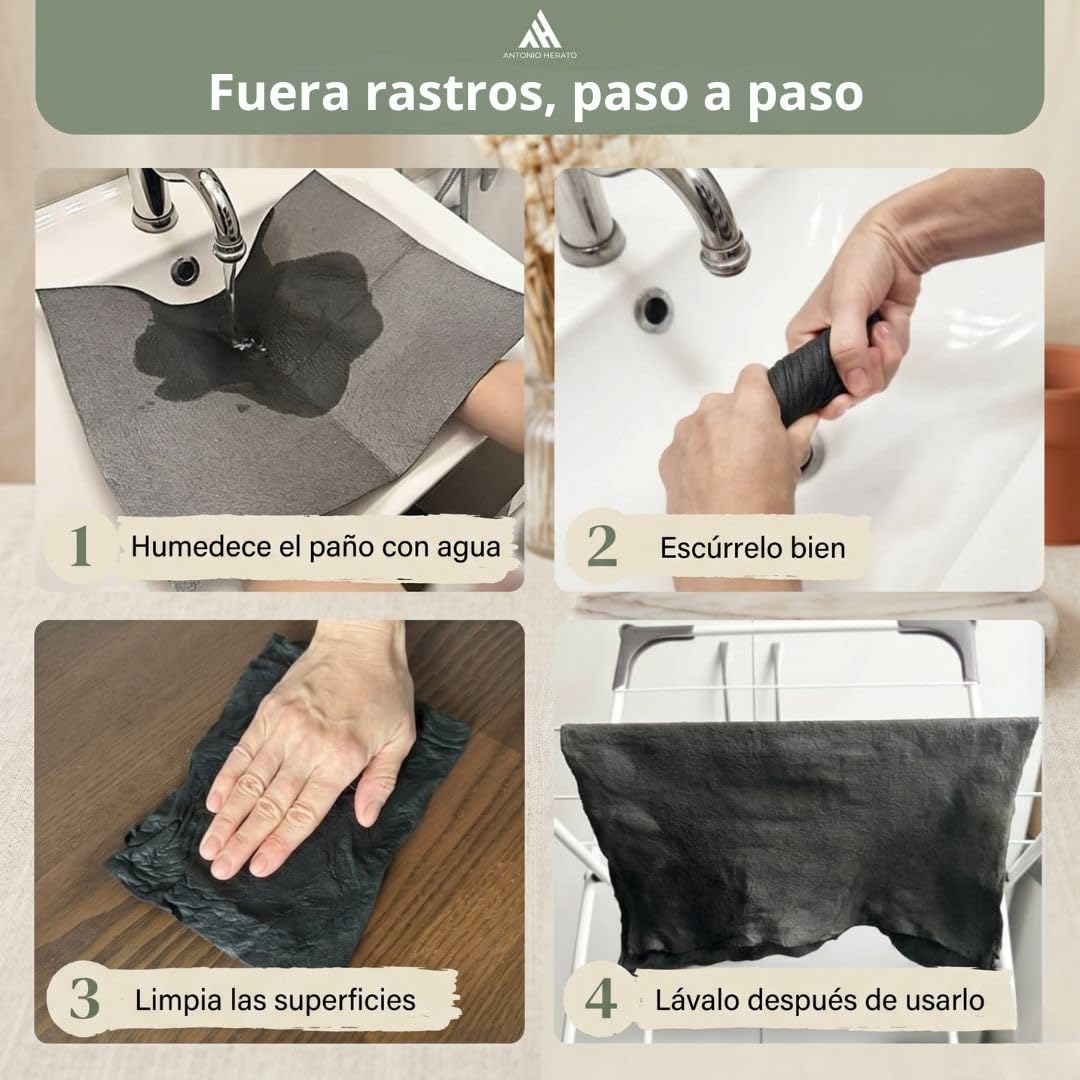 ANTONIO HERATO

Fuera rastros, paso a paso

1 Humedece el paño con agua

2 Escúrrelo bien

3 Limpia las superficies

4 Lávalo después de usarlo