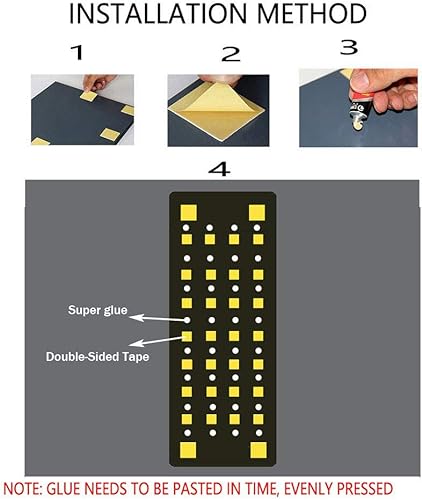 INSTALLATION METHOD

1

2

3

4

Super glue

Double-Sided Tape

NOTE: GLUE NEEDS TO BE PASTED IN TIME, EVENLY PRESSED