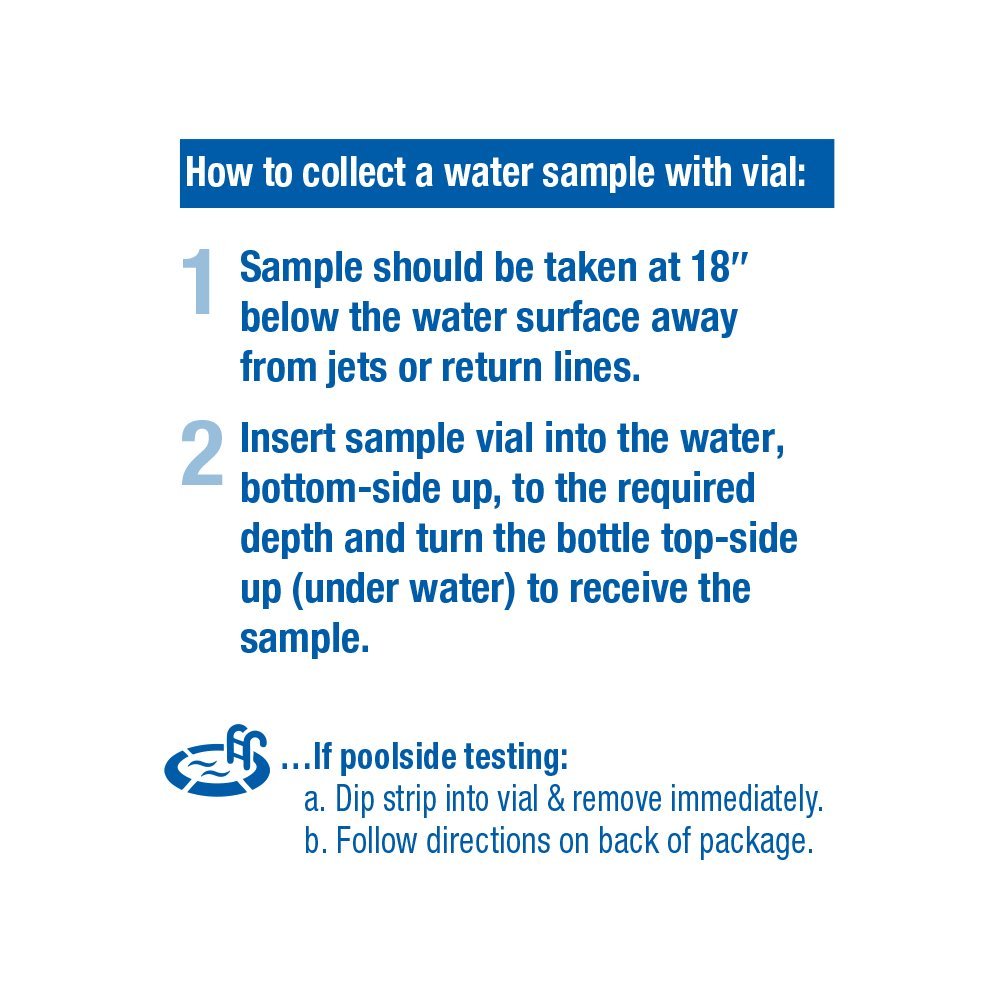 How to collect a water sample with vial:

1 Sample should be taken at 18″ below the water surface away from jets or return lines.

2 Insert sample vial into the water, bottom-side up, to the required depth and turn the bottle top-side up (under water) to receive the sample.

…If poolside testing:
a. Dip strip into vial & remove immediately.
b. Follow directions on back of package.