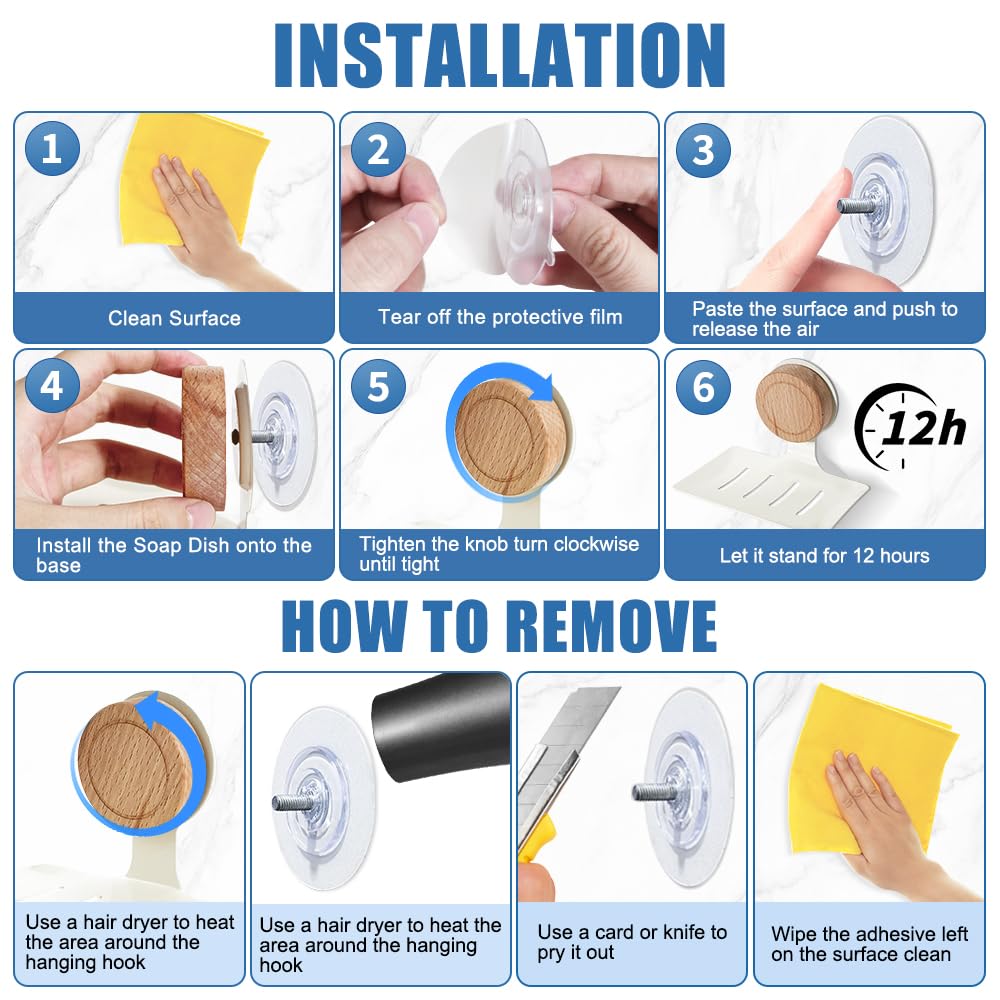 INSTALLATION

1
Clean Surface

2
Tear off the protective film

3
Paste the surface and push to release the air

4
Install the Soap Dish onto the base

5
Tighten the knob turn clockwise until tight

6
12h
Let it stand for 12 hours

HOW TO REMOVE

Use a hair dryer to heat the area around the hanging hook

Use a hair dryer to heat the area around the hanging hook

Use a card or knife to pry it out

Wipe the adhesive left on the surface clean