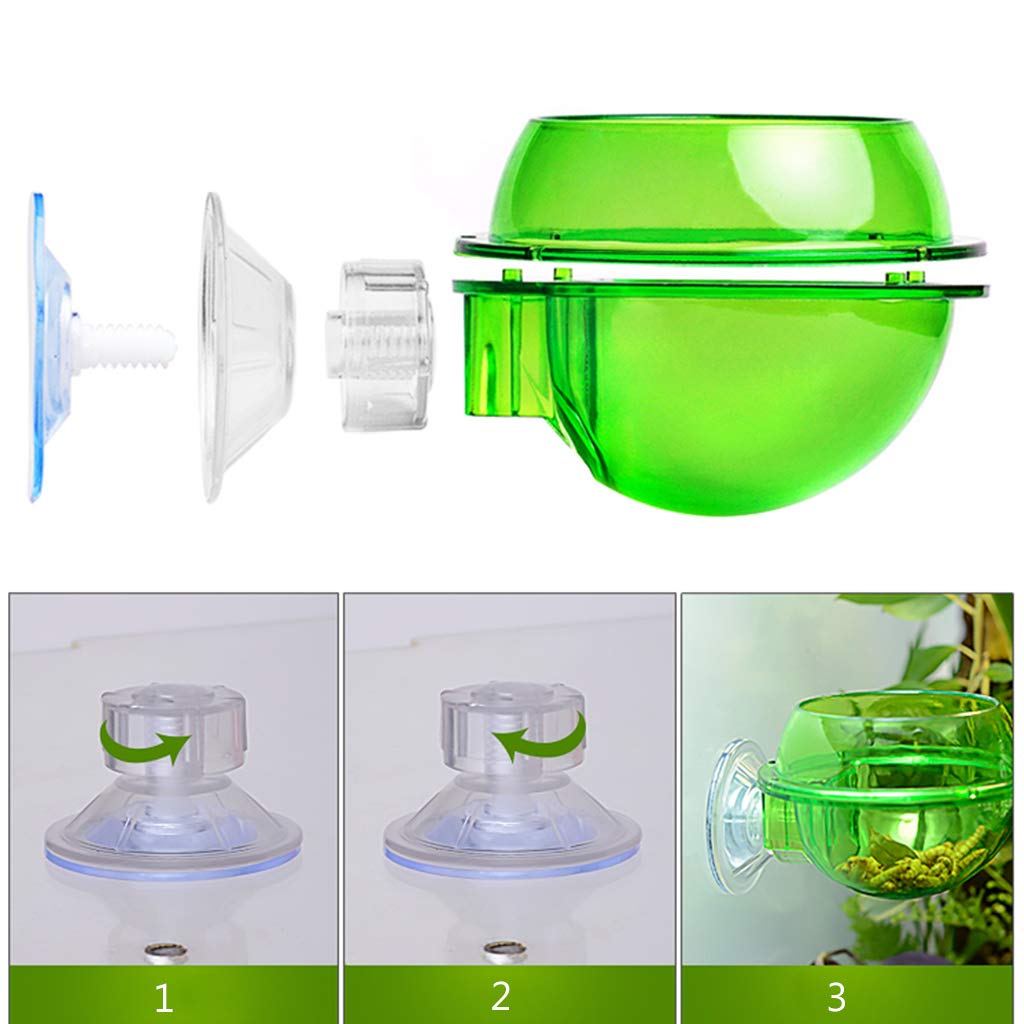 1

2

3