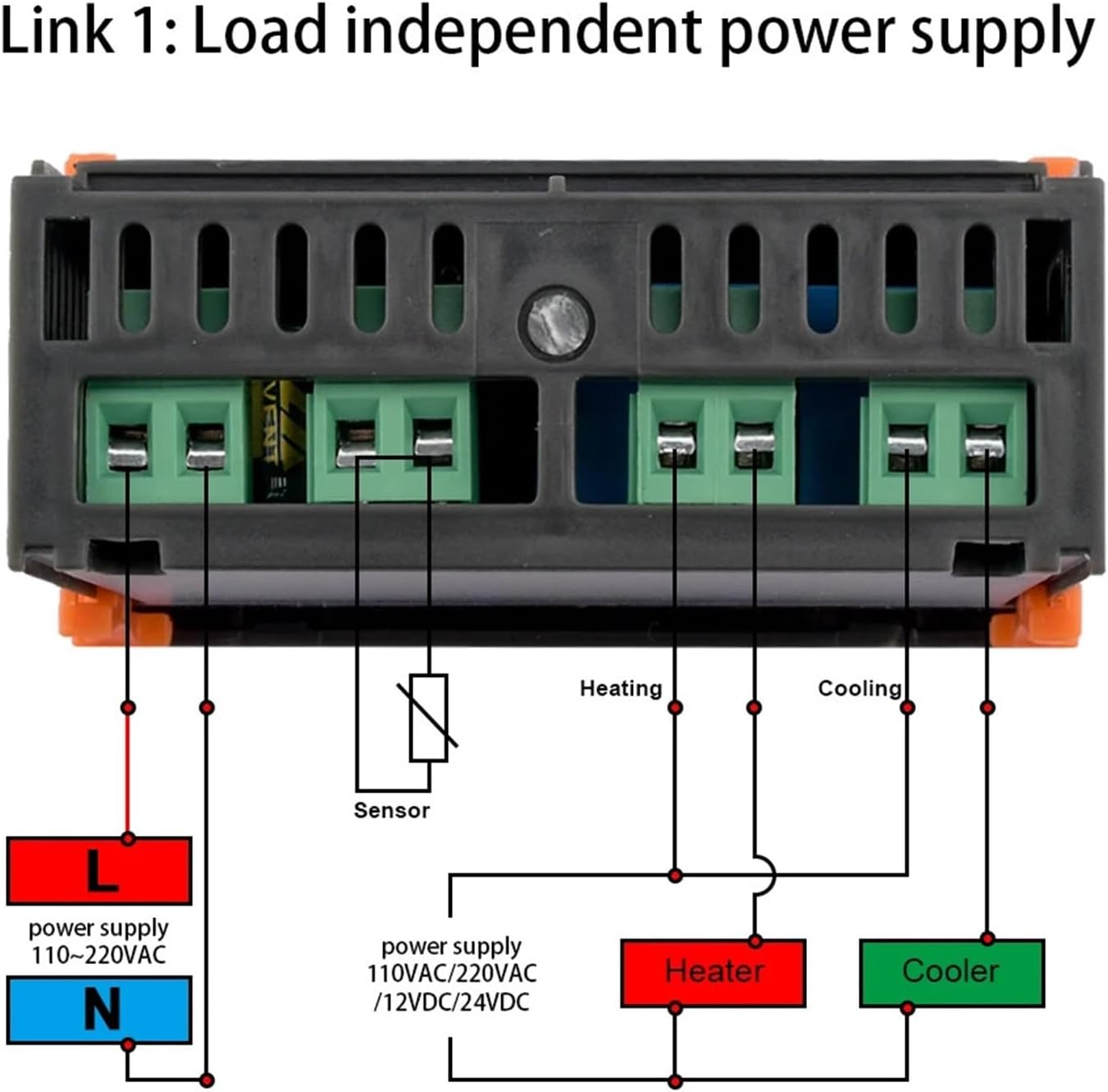 Link 1: Load independent power supply

Heating

Cooling

Sensor

L

power supply
110~220VAC

N

power supply
110VAC/220VAC
/12VDC/24VDC

Heater

Cooler