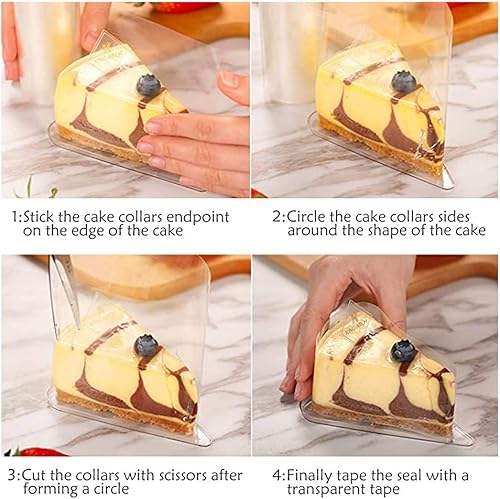 1:Stick the cake collars endpoint on the edge of the cake

2:Circle the cake collars sides around the shape of the cake

3:Cut the collars with scissors after forming a circle

4:Finally tape the seal with a transparent tape