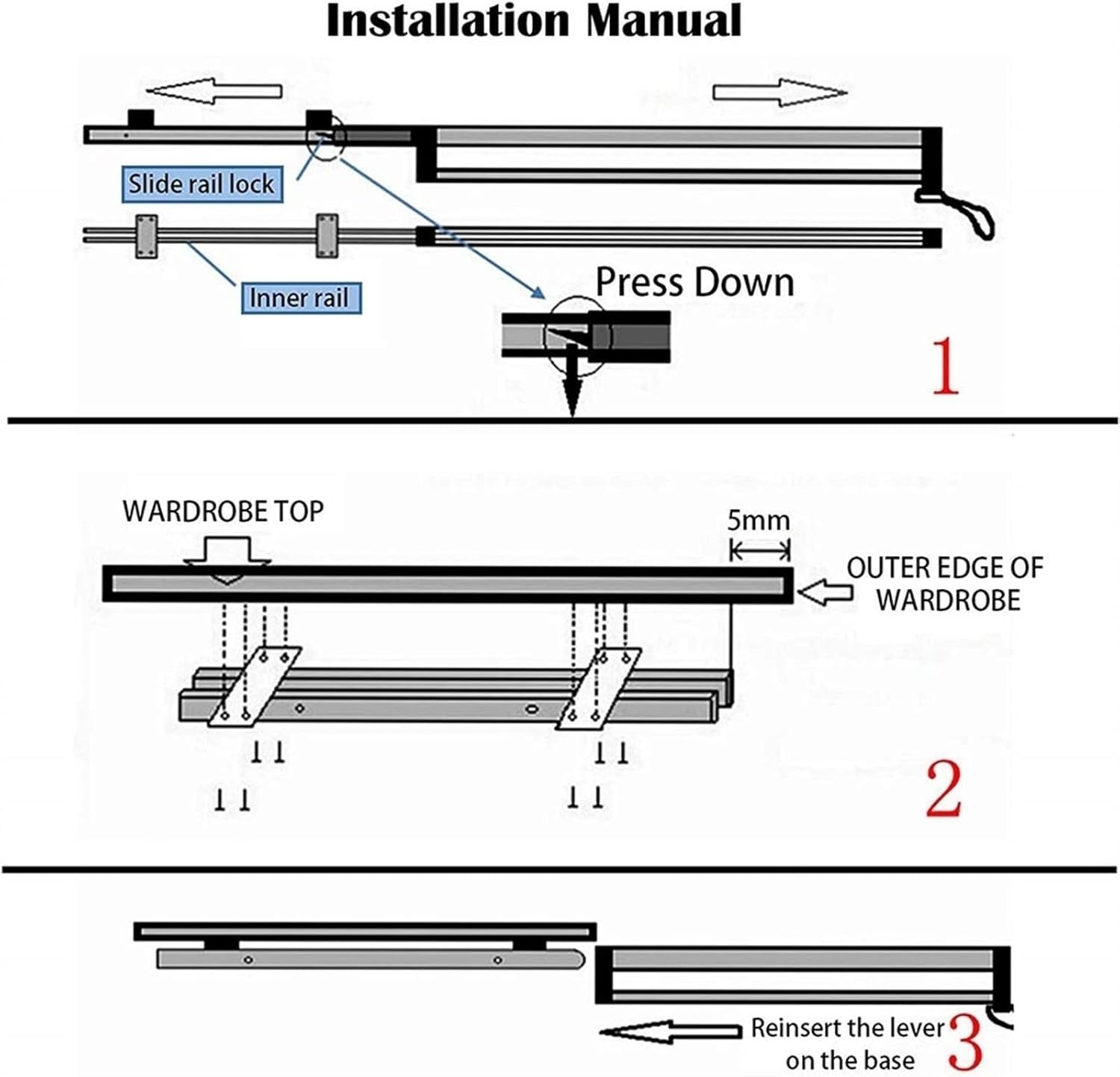 Installation Manual

Slide rail lock

Inner rail

Press Down

1

WARDROBE TOP

5mm

OUTER EDGE OF WARDROBE

2

Reinsert the lever on the base

3