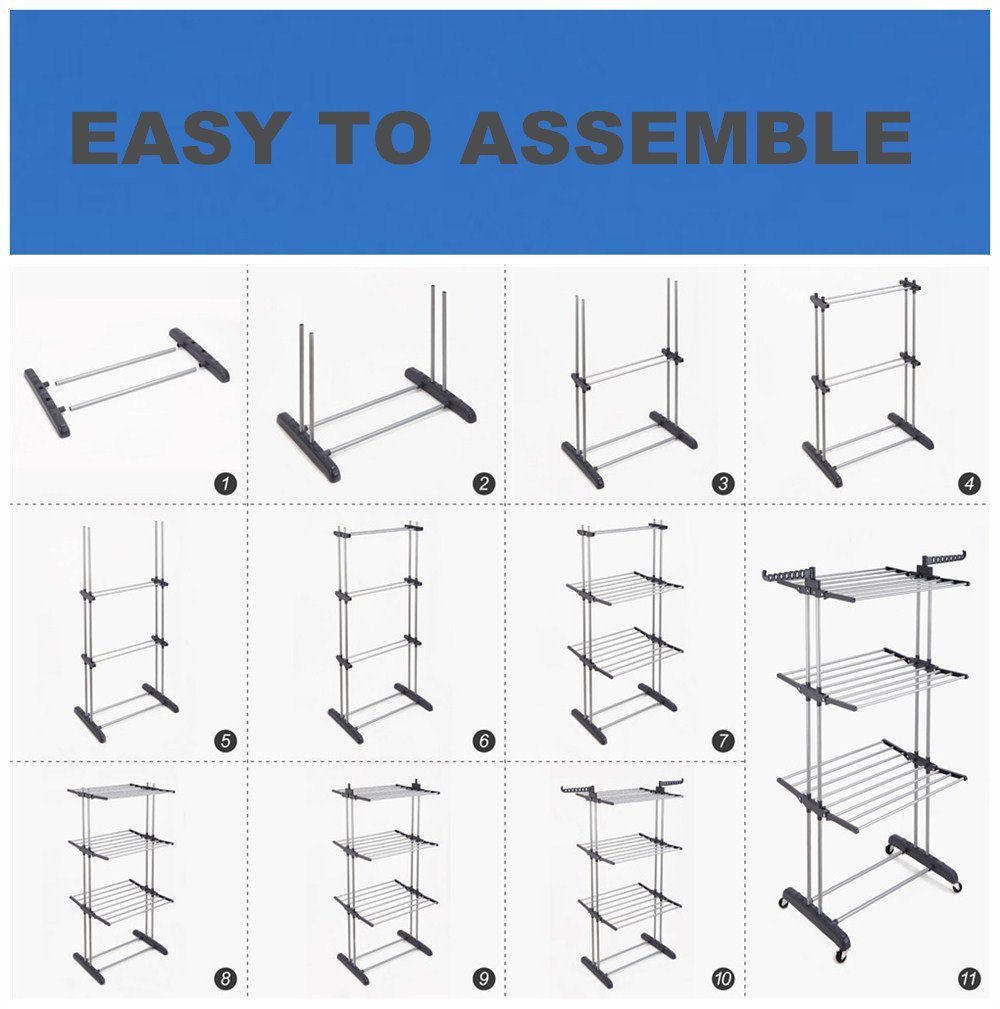 EASY TO ASSEMBLE

1

2

3

4

5

6

7

8

9

10

11