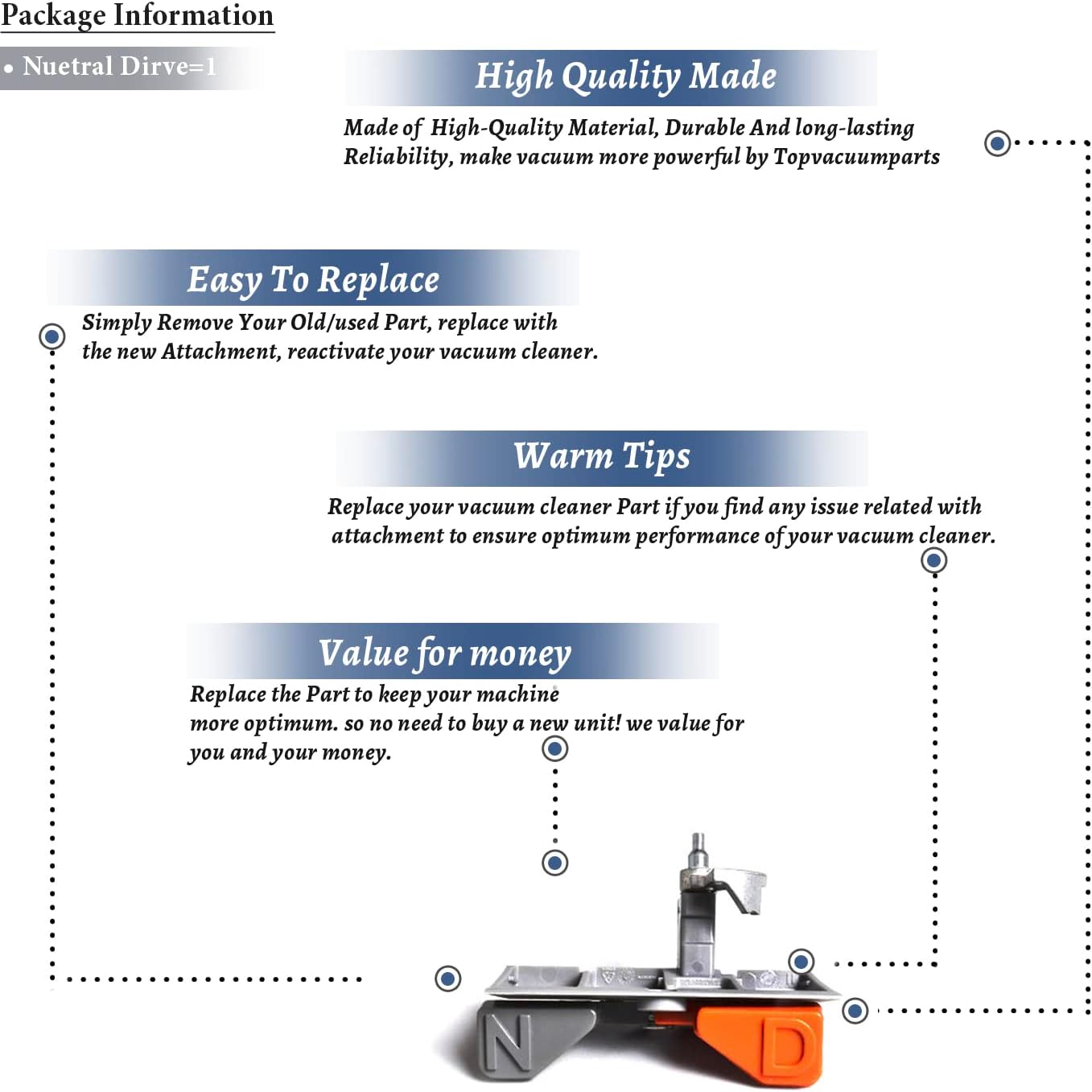 Package Information

• Nuetral Dirve=1

High Quality Made

Made of High-Quality Material, Durable And long-lasting Reliability, make vacuum more powerful by Topvacuumparts

Easy To Replace

Simply Remove Your Old/used Part, replace with the new Attachment, reactivate your vacuum cleaner.

Warm Tips

Replace your vacuum cleaner Part if you find any issue related with attachment to ensure optimum performance of your vacuum cleaner.

Value for money

Replace the Part to keep your machine more optimum. so no need to buy a new unit! we value for you and your money.

N

D