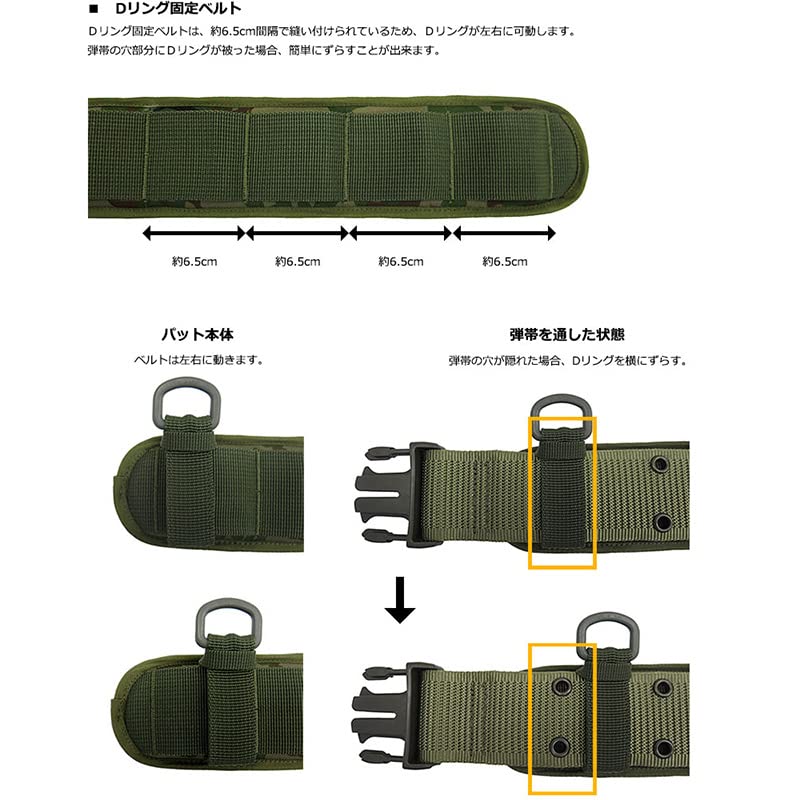 ■ Dリング固定ベルト

Dリング固定ベルトは、約6.5cm間隔で縫い付けられているため、Dリングが左右に可動します。
弾帯の穴部分にDリングが被った場合、簡単にずらすことが出来ます。

約6.5cm 約6.5cm 約6.5cm 約6.5cm

パット本体

ベルトは左右に動きます。

弾帯を通した状態

弾帯の穴が隠れた場合、Dリングを横にずらす。