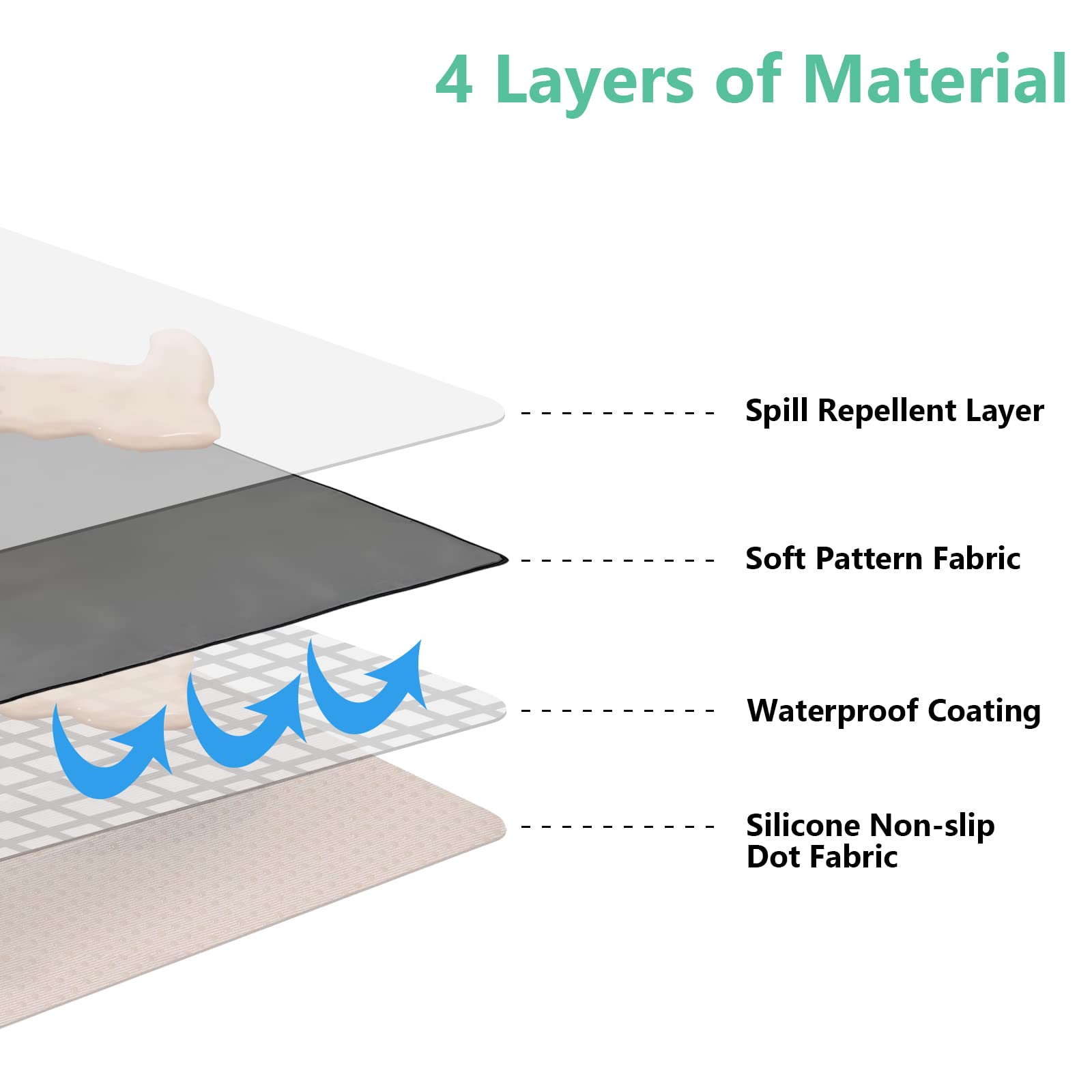 4 Layers of Material

Spill Repellent Layer

Soft Pattern Fabric

Waterproof Coating

Silicone Non-slip Dot Fabric