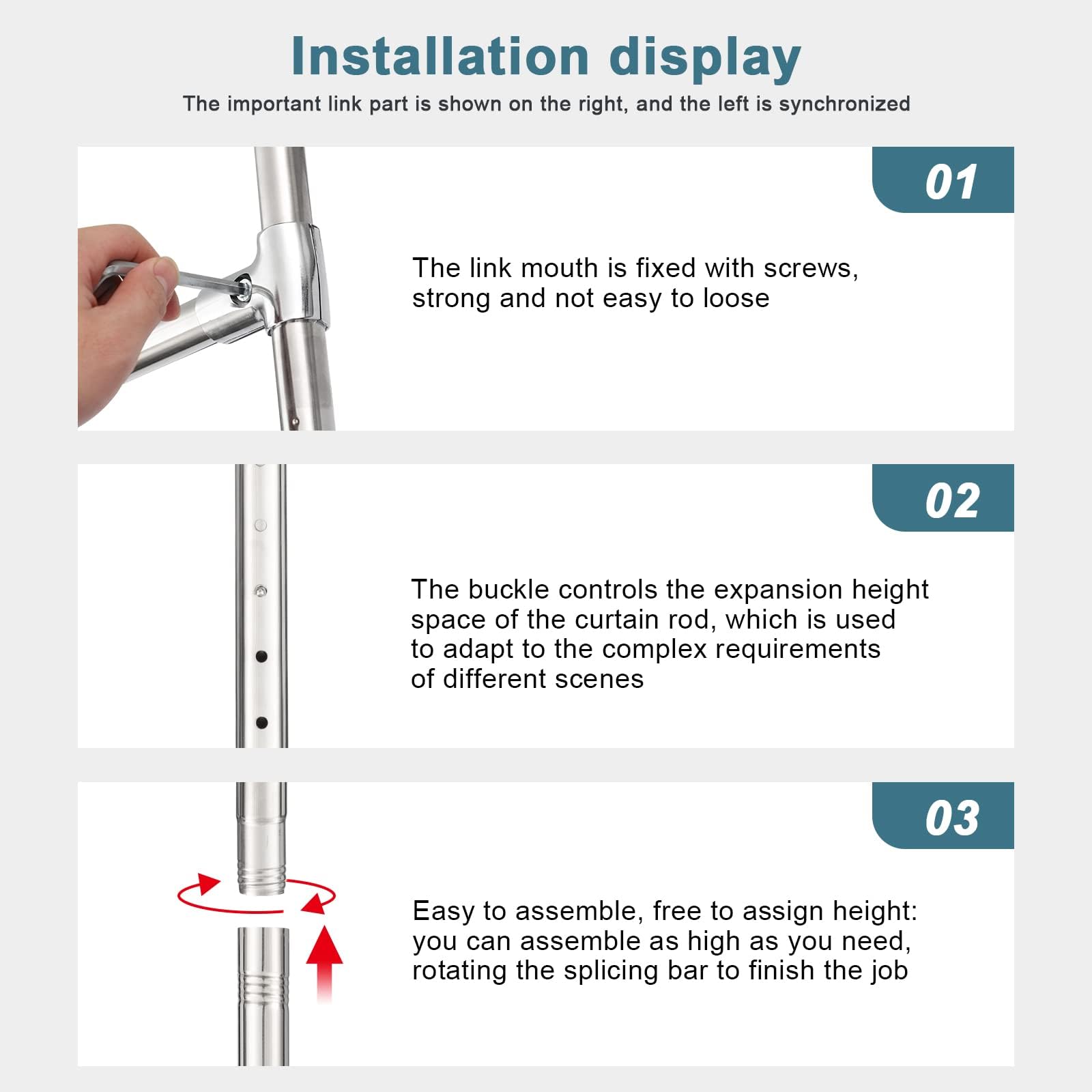 Installation display

The important link part is shown on the right, and the left is synchronized

01

The link mouth is fixed with screws, strong and not easy to loose

02

The buckle controls the expansion height space of the curtain rod, which is used to adapt to the complex requirements of different scenes

03

Easy to assemble, free to assign height: you can assemble as high as you need, rotating the splicing bar to finish the job